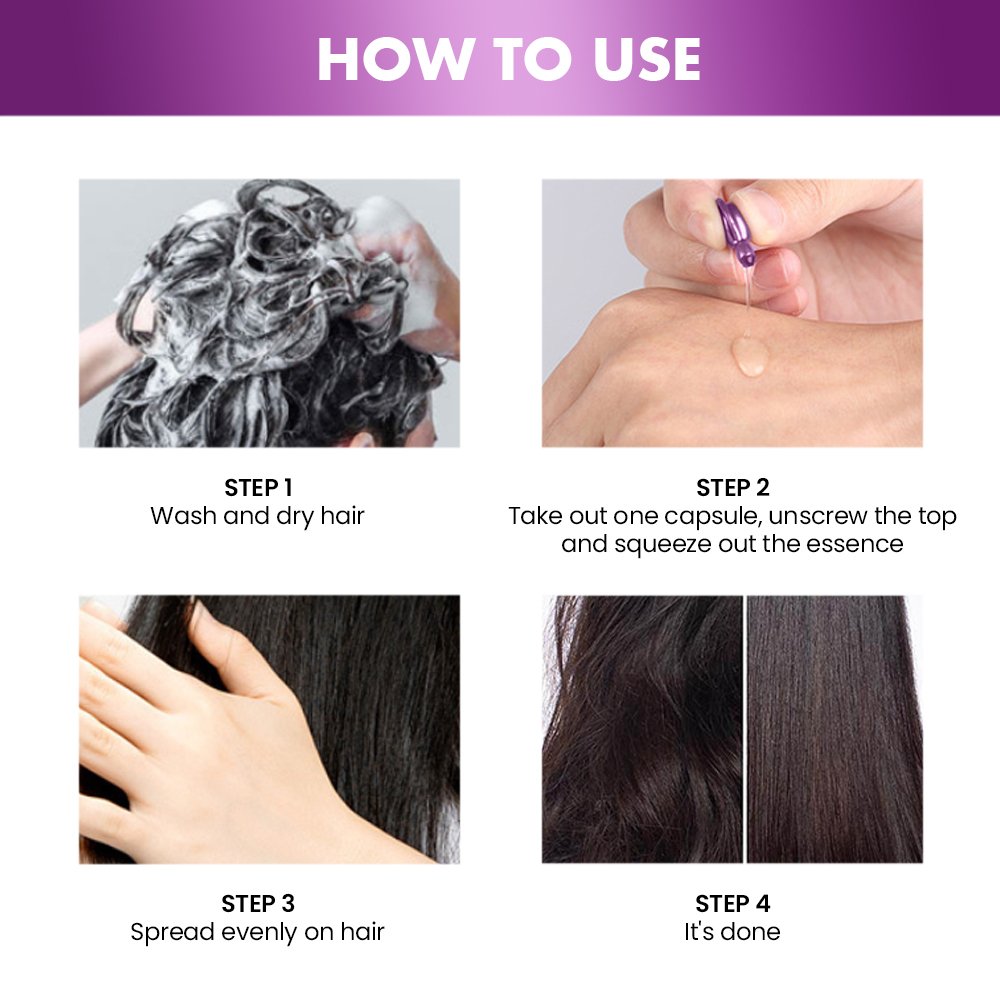 HOW TO USE

STEP 1
Wash and dry hair

STEP 2
Take out one capsule, unscrew the top and squeeze out the essence

STEP 3
Spread evenly on hair

STEP 4
It's done