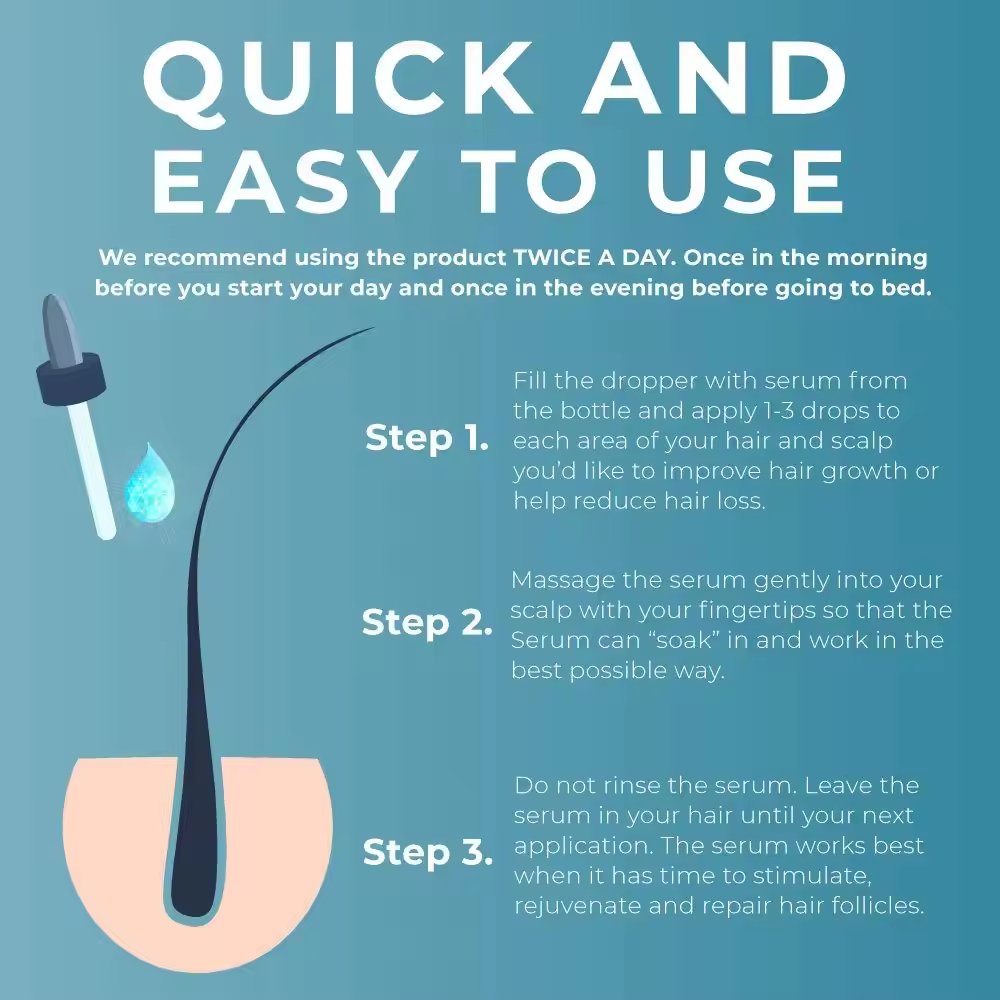 QUICK AND EASY TO USE

We recommend using the product TWICE A DAY. Once in the morning before you start your day and once in the evening before going to bed.

Step 1. Fill the dropper with serum from the bottle and apply 1-3 drops to each area of your hair and scalp you'd like to improve hair growth or help reduce hair loss.

Step 2. Massage the serum gently into your scalp with your fingertips so that the Serum can "soak" in and work in the best possible way.

Step 3. Do not rinse the serum. Leave the serum in your hair until your next application. The serum works best when it has time to stimulate, rejuvenate and repair hair follicles.