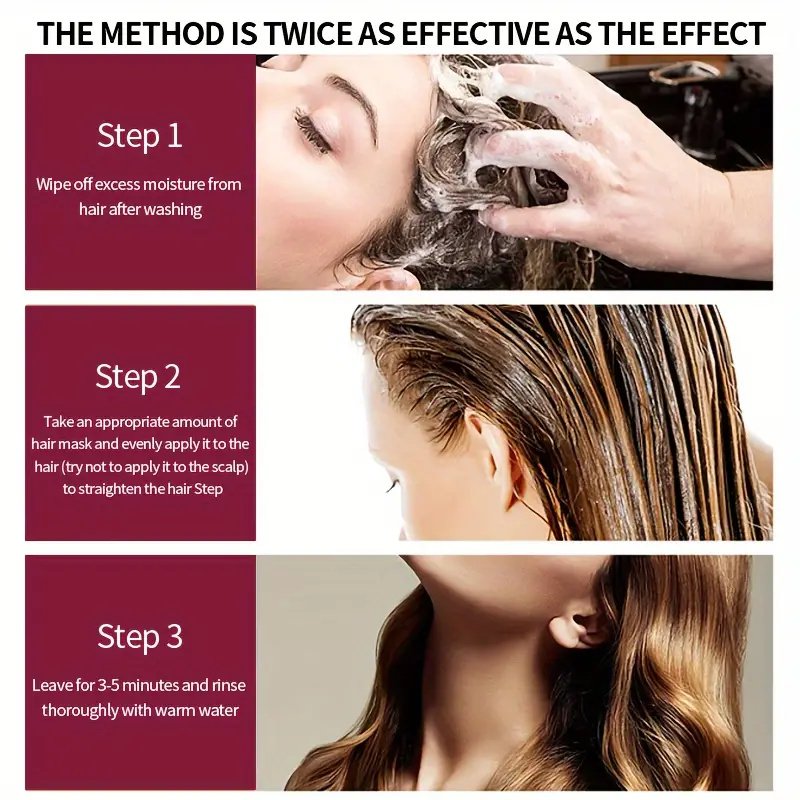 THE METHOD IS TWICE AS EFFECTIVE AS THE EFFECT

Step 1

Wipe off excess moisture from hair after washing

Step 2

Take an appropriate amount of hair mask and evenly apply it to the hair (try not to apply it to the scalp) to straighten the hair Step

Step 3

Leave for 3-5 minutes and rinse thoroughly with warm water