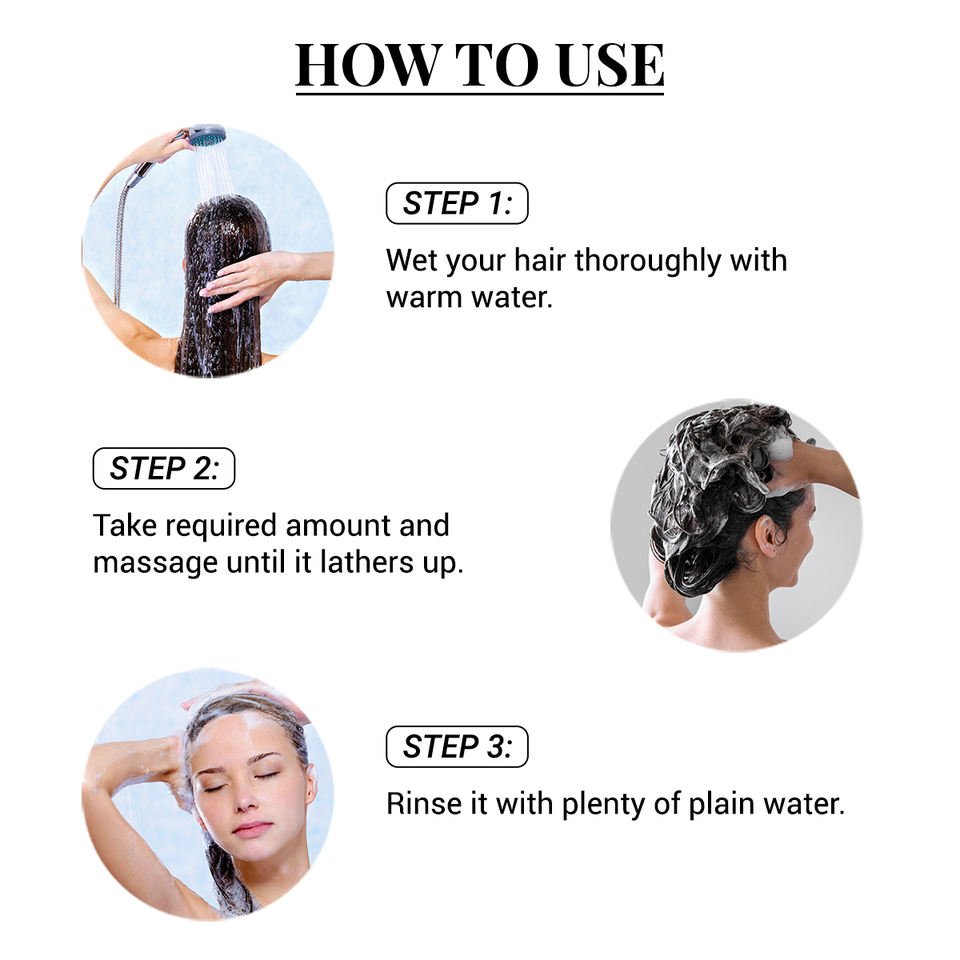 HOW TO USE

STEP 1:

Wet your hair thoroughly with warm water.

STEP 2:

Take required amount and massage until it lathers up.

STEP 3:

Rinse it with plenty of plain water.