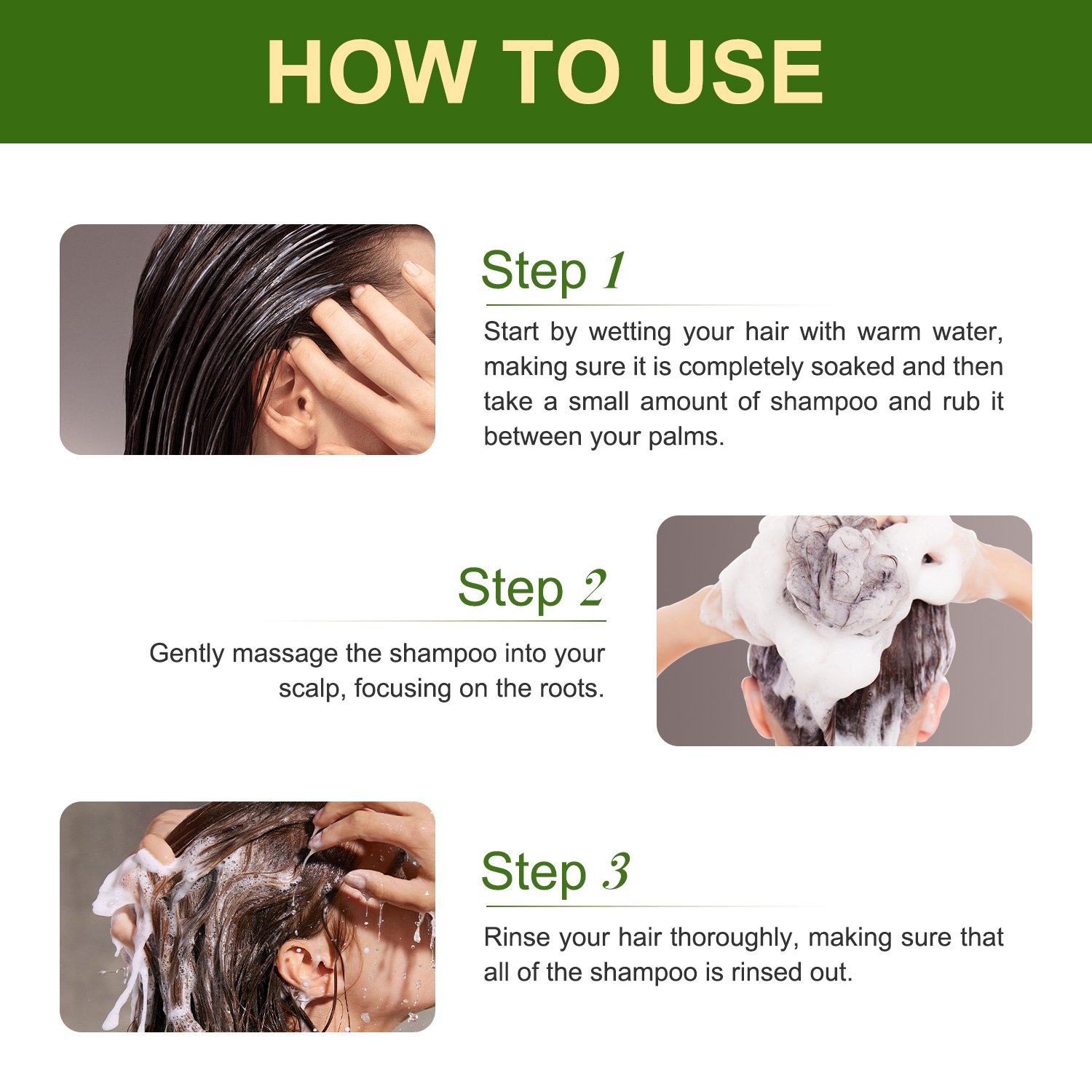 HOW TO USE

Step 1

Start by wetting your hair with warm water, making sure it is completely soaked and then take a small amount of shampoo and rub it between your palms.

Step 2

Gently massage the shampoo into your scalp, focusing on the roots.

Step 3

Rinse your hair thoroughly, making sure that all of the shampoo is rinsed out.