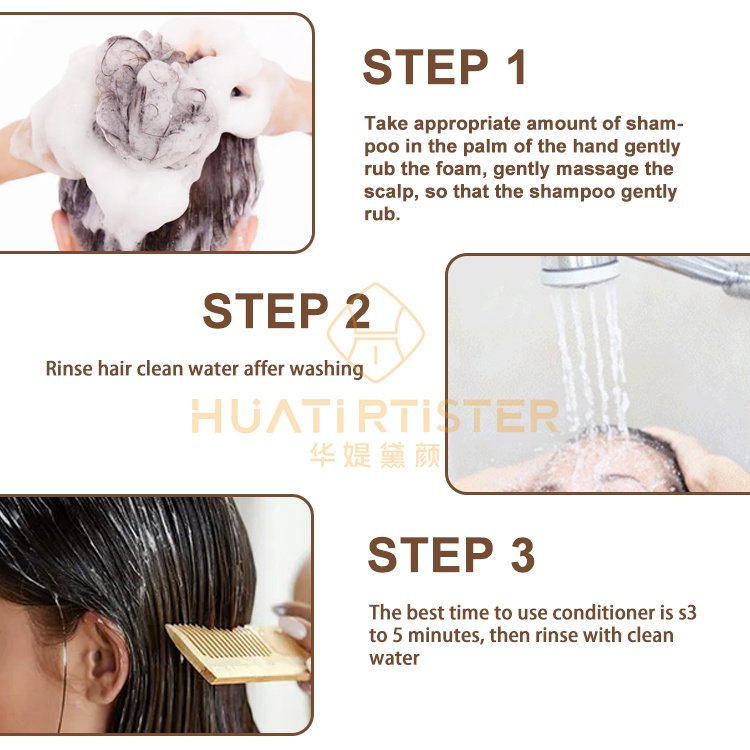 STEP 1

Take appropriate amount of shampoo in the palm of the hand gently rub the foam, gently massage the scalp, so that the shampoo gently rub.

STEP 2

Rinse hair clean water affer washing

HUATIRTISTER
华媞黛颜

STEP 3

The best time to use conditioner is s3 to 5 minutes, then rinse with clean water