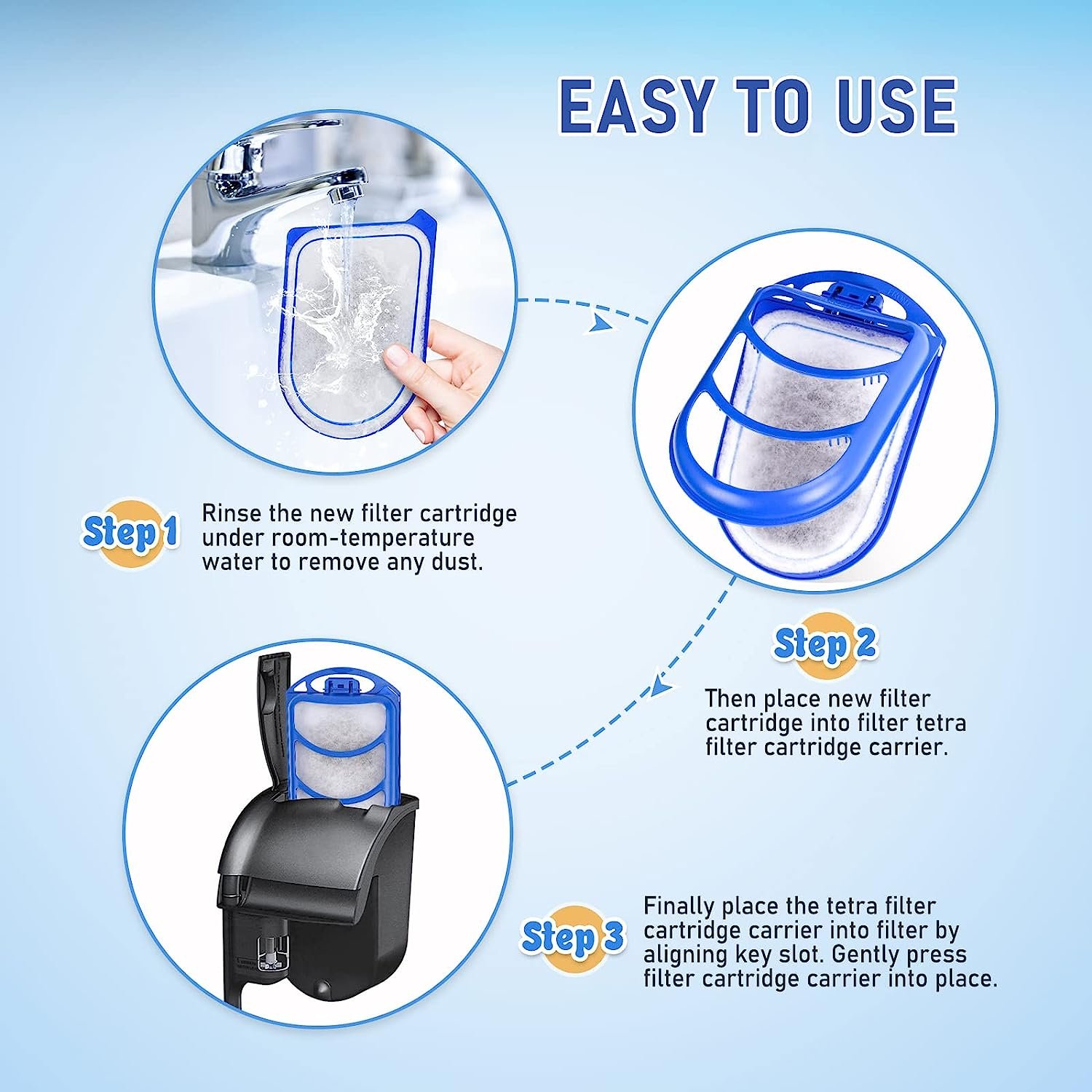 EASY TO USE

Step 1 Rinse the new filter cartridge under room-temperature water to remove any dust.

Step 2 Then place new filter cartridge into filter tetra filter cartridge carrier.

Step 3 Finally place the tetra filter cartridge carrier into filter by aligning key slot. Gently press filter cartridge carrier into place.