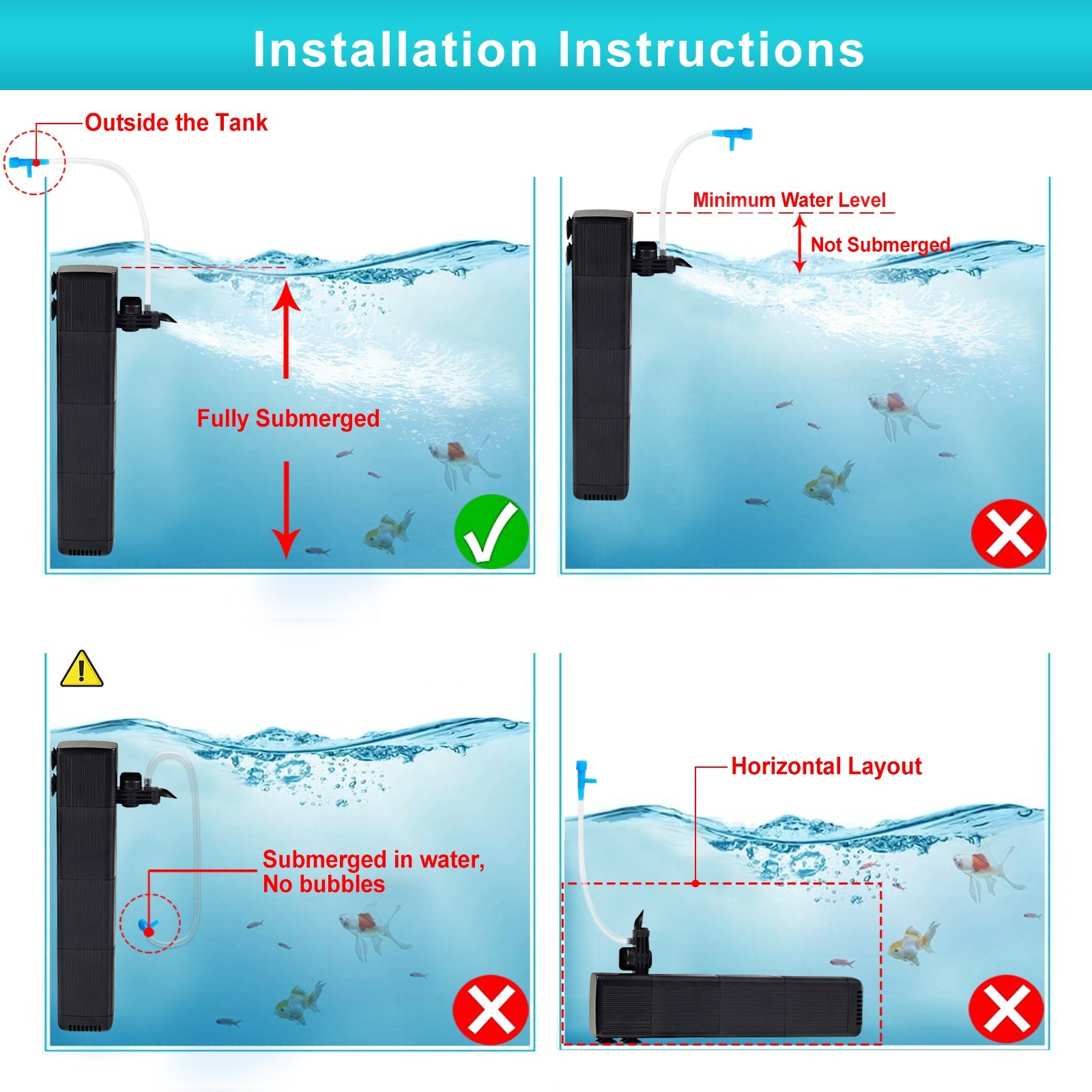 Installation Instructions

Outside the Tank

Fully Submerged

Minimum Water Level

Not Submerged

Submerged in water,
No bubbles

Horizontal Layout