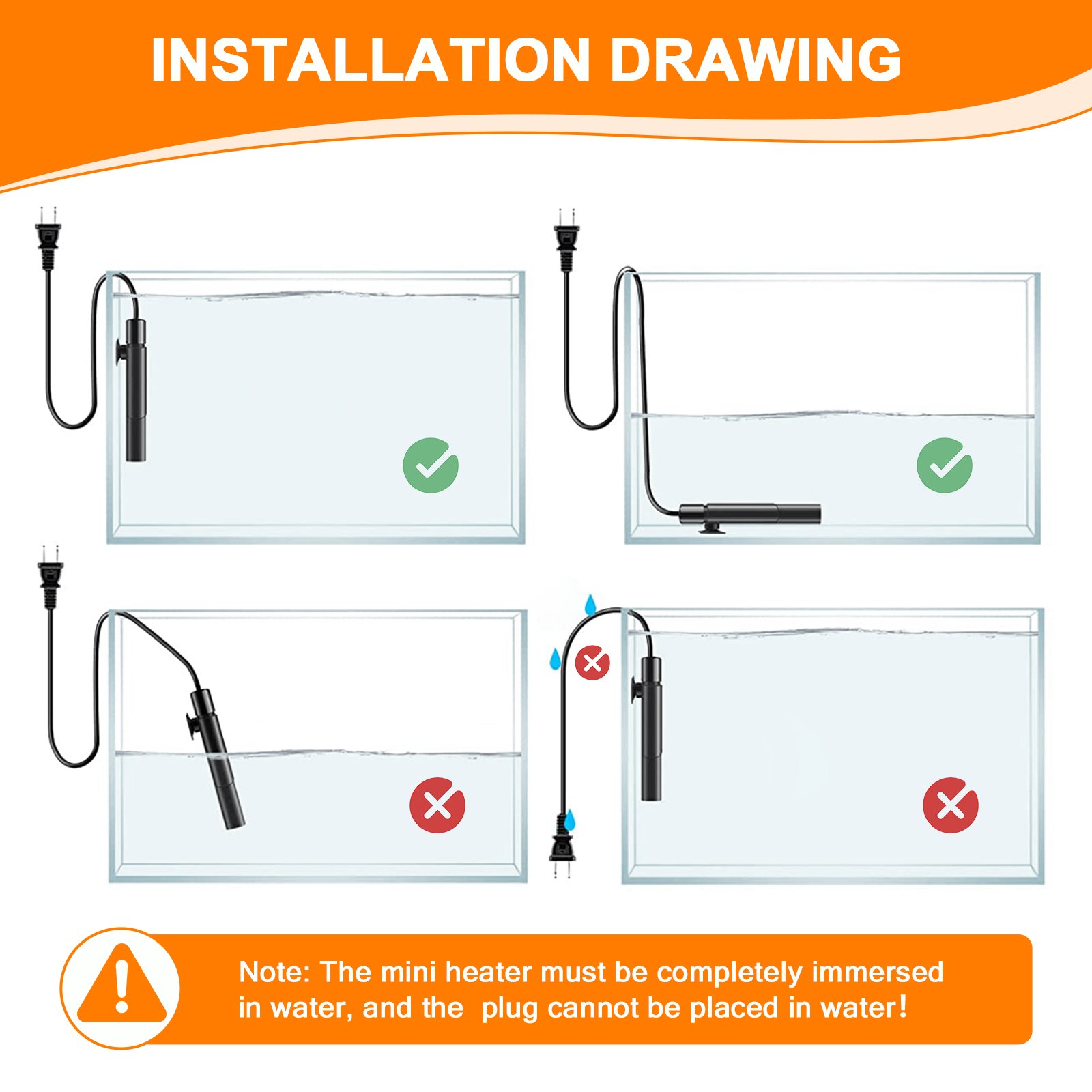 INSTALLATION DRAWING

Note: The mini heater must be completely immersed in water, and the plug cannot be placed in water!