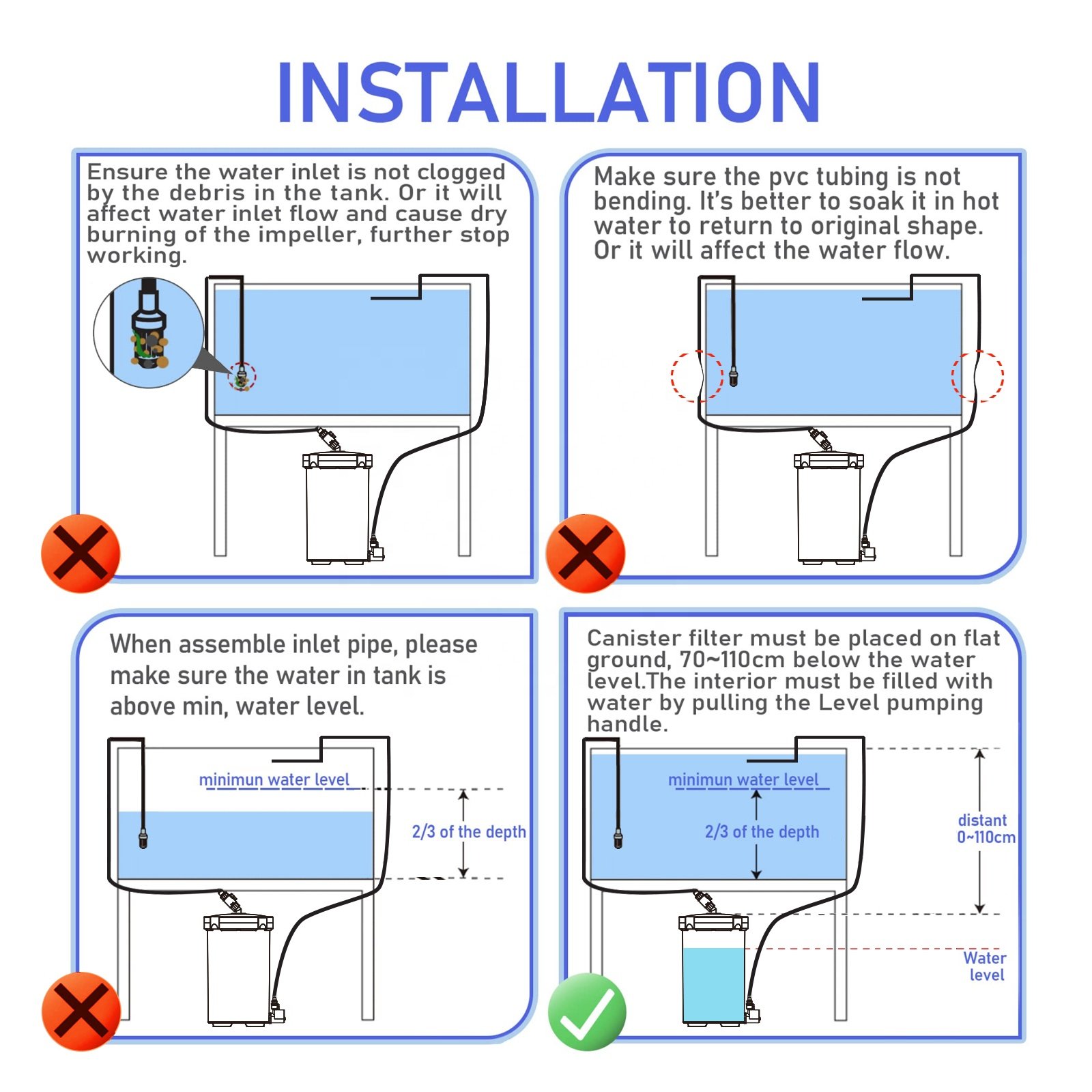 INSTALLATION

Ensure the water inlet is not clogged by the debris in the tank. Or it will affect water inlet flow and cause dry burning of the impeller, further stop working.

Make sure the pvc tubing is not bending. It's better to soak it in hot water to return to original shape. Or it will affect the water flow.

When assemble inlet pipe, please make sure the water in tank is above min, water level.

minimun water level

2/3 of the depth

Canister filter must be placed on flat ground, 70~110cm below the water level.The interior must be filled with water by pulling the Level pumping handle.

minimun water level

2/3 of the depth

distant 0~110cm

Water level