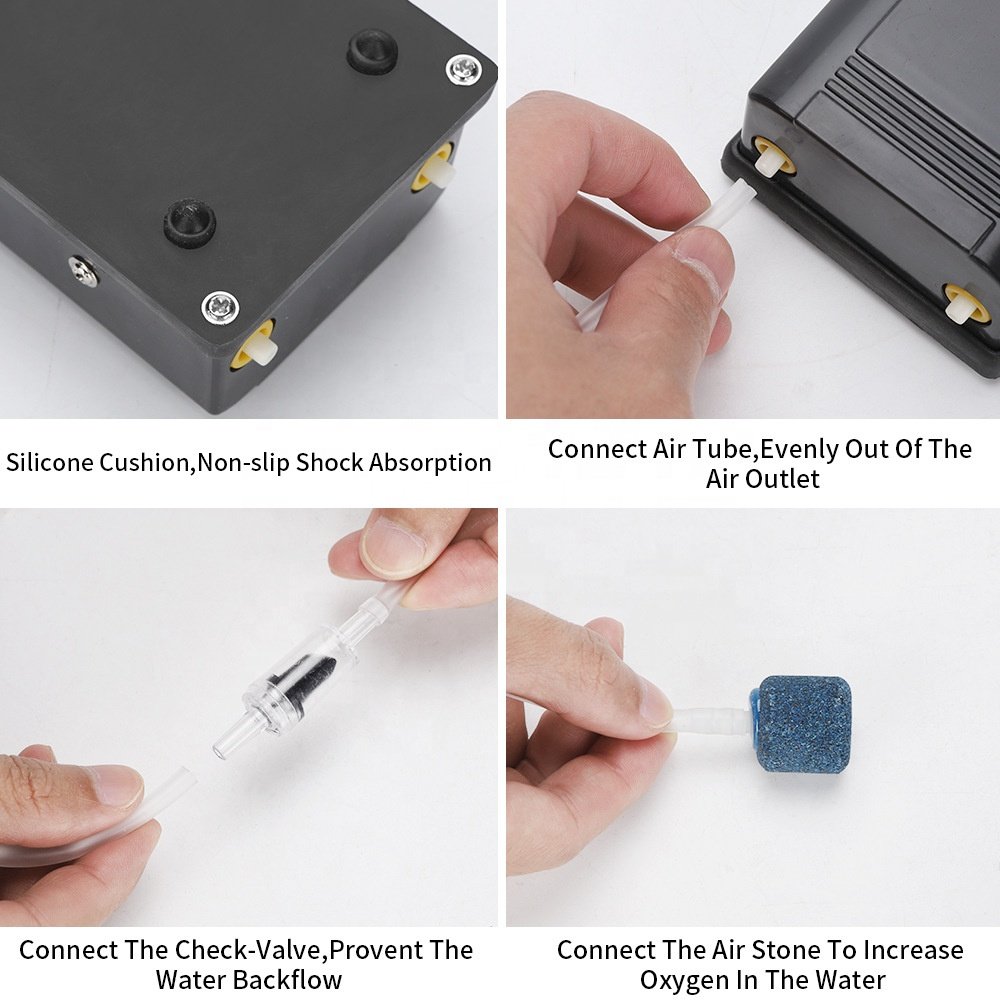 Silicone Cushion,Non-slip Shock Absorption

Connect Air Tube,Evenly Out Of The Air Outlet

Connect The Check-Valve,Provent The Water Backflow

Connect The Air Stone To Increase Oxygen In The Water