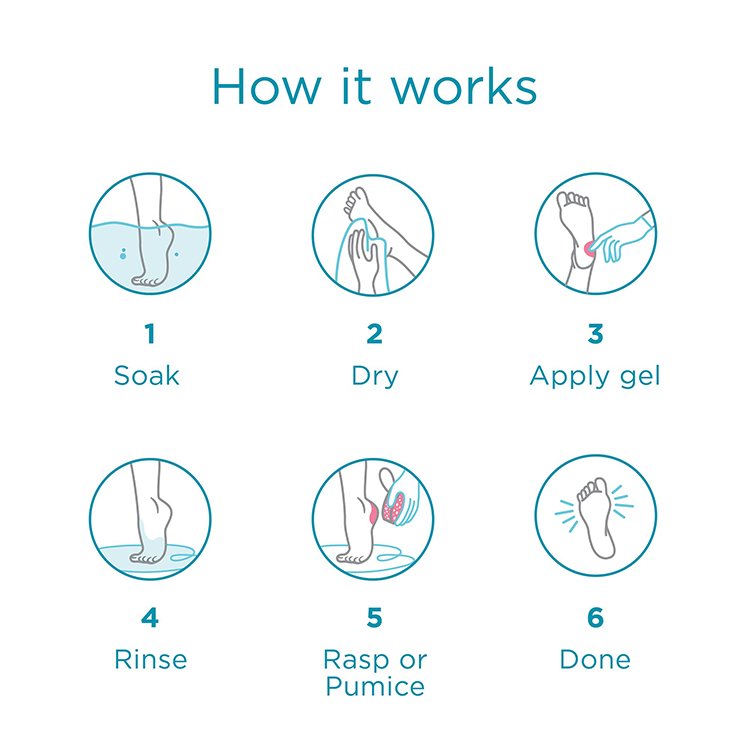 How it works

1
Soak

2
Dry

3
Apply gel

4
Rinse

5
Rasp or Pumice

6
Done