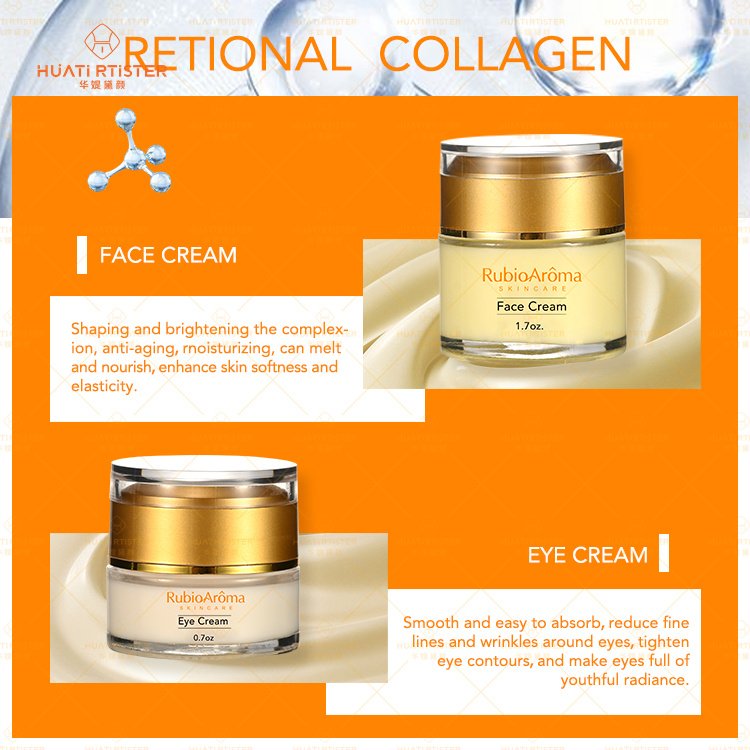 HUATI RTISTER
华媞黛颜

RETIONAL COLLAGEN

FACE CREAM

Shaping and brightening the complexion, anti-aging, rnoisturizing, can melt and nourish, enhance skin softness and elasticity.

RubioArôma
SKINCARE
Face Cream
1.7oz.

RubioArôma
SKINCARE
Eye Cream
0.7oz

EYE CREAM

Smooth and easy to absorb, reduce fine lines and wrinkles around eyes, tighten eye contours, and make eyes full of youthful radiance.