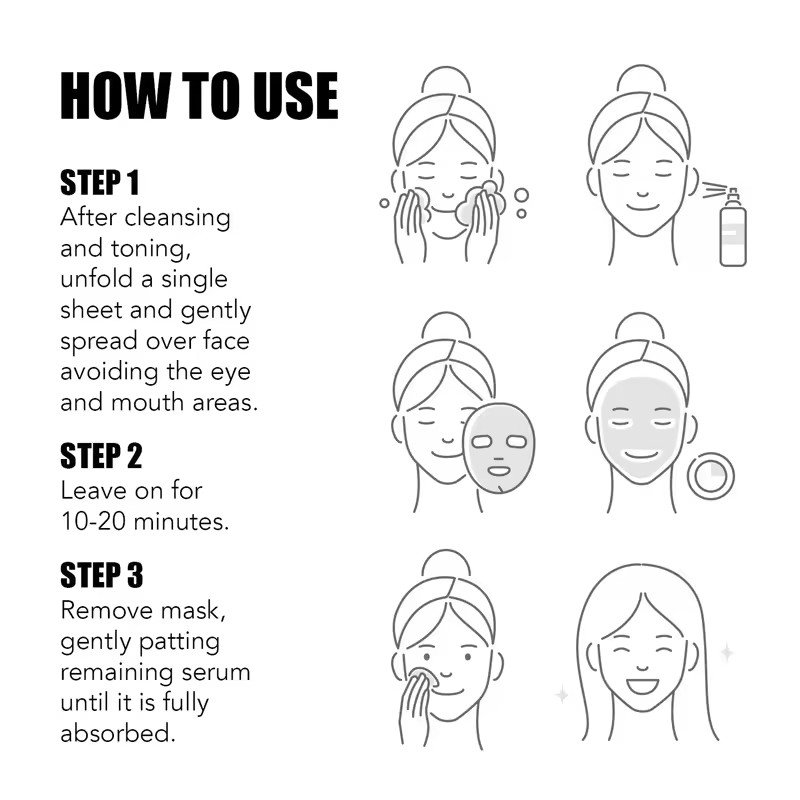 HOW TO USE

STEP 1
After cleansing and toning, unfold a single sheet and gently spread over face avoiding the eye and mouth areas.

STEP 2
Leave on for 10-20 minutes.

STEP 3
Remove mask, gently patting remaining serum until it is fully absorbed.