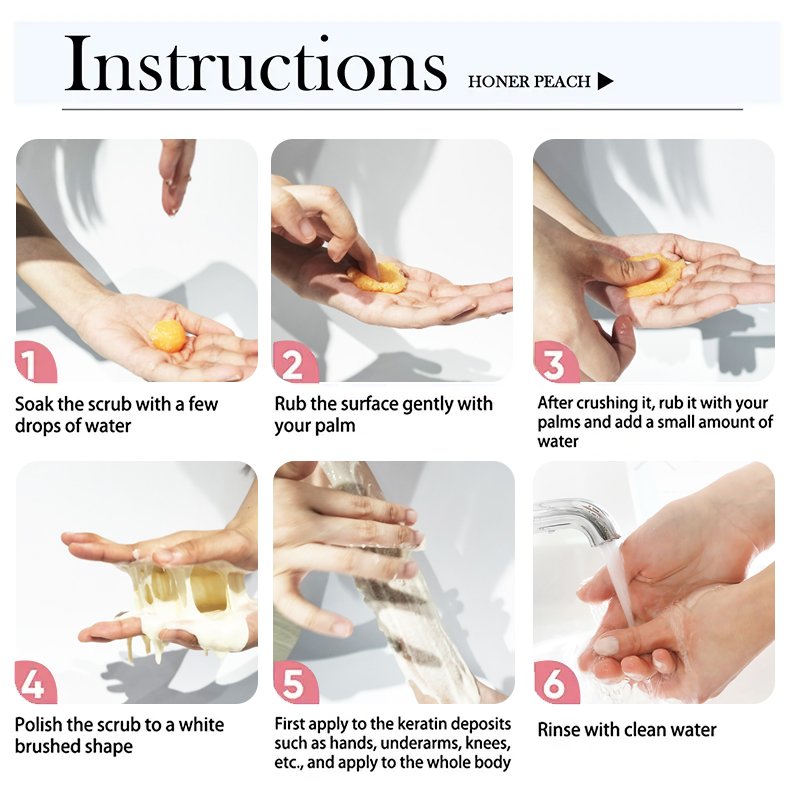 Instructions HONER PEACH ▶

1
Soak the scrub with a few drops of water

2
Rub the surface gently with your palm

3
After crushing it, rub it with your palms and add a small amount of water

4
Polish the scrub to a white brushed shape

5
First apply to the keratin deposits such as hands, underarms, knees, etc., and apply to the whole body

6
Rinse with clean water