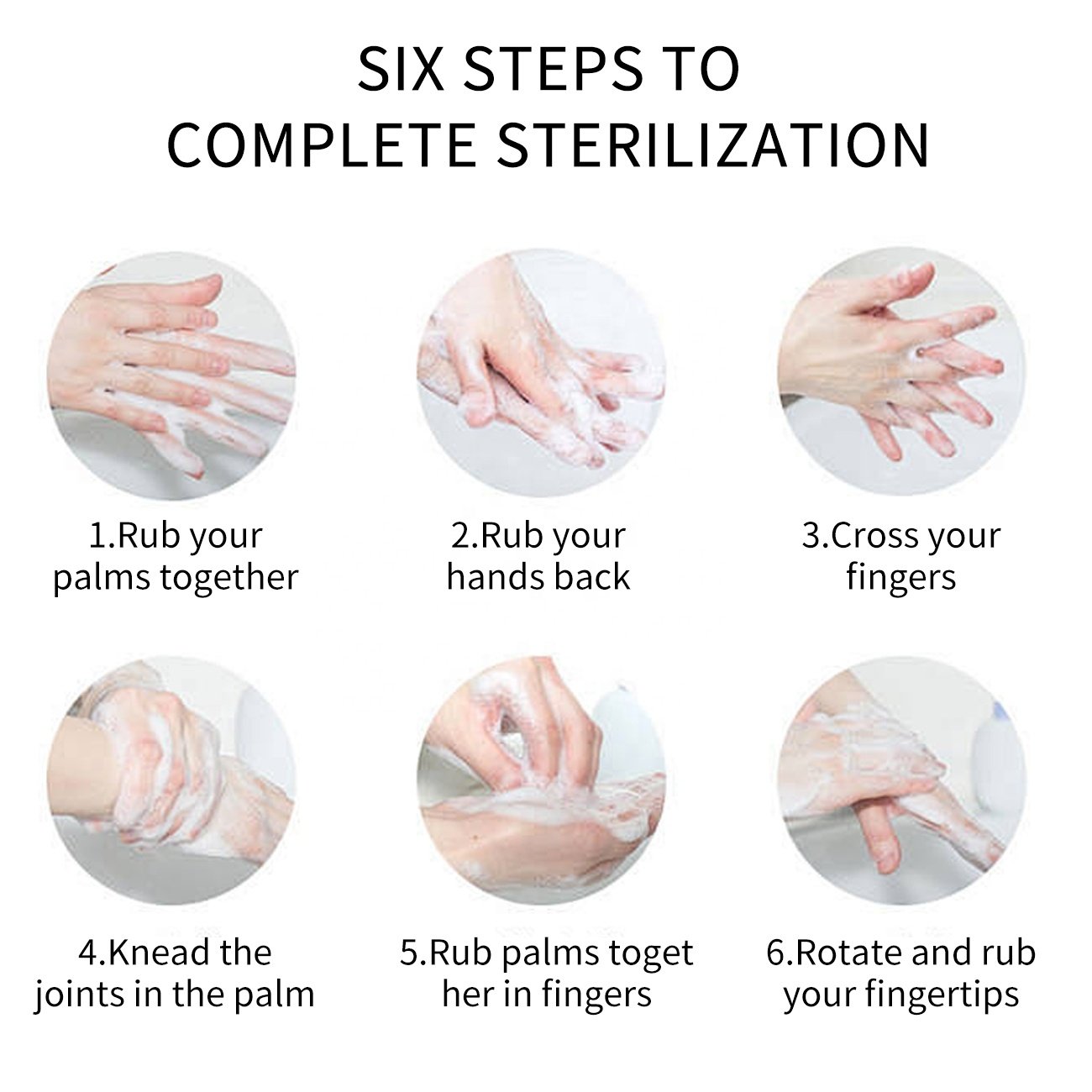 SIX STEPS TO COMPLETE STERILIZATION

1.Rub your palms together

2.Rub your hands back

3.Cross your fingers

4.Knead the joints in the palm

5.Rub palms toget her in fingers

6.Rotate and rub your fingertips