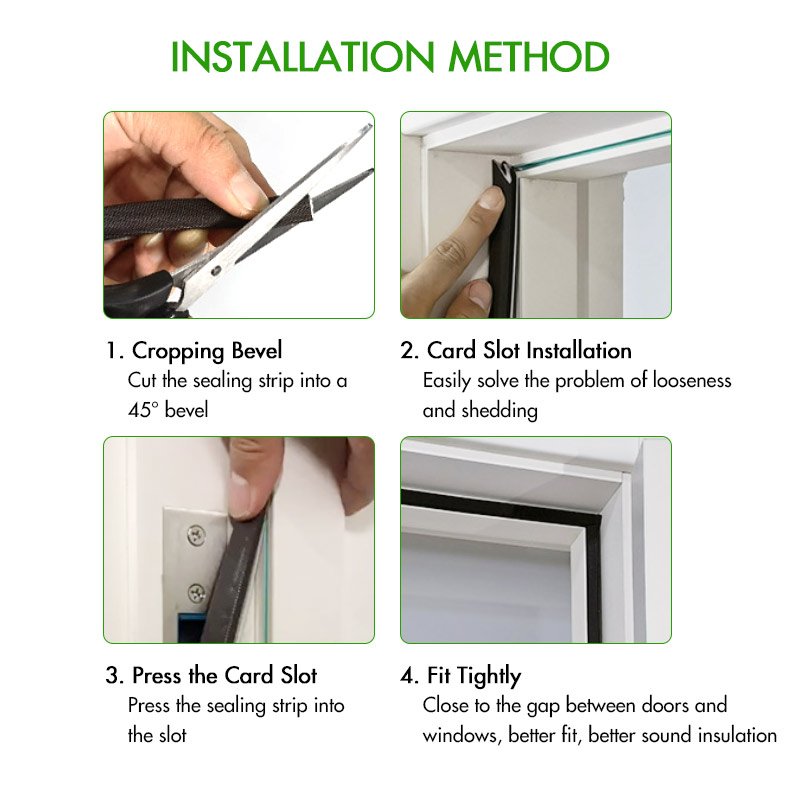 INSTALLATION METHOD

1. Cropping Bevel
Cut the sealing strip into a 45° bevel

2. Card Slot Installation
Easily solve the problem of looseness and shedding

3. Press the Card Slot
Press the sealing strip into the slot

4. Fit Tightly
Close to the gap between doors and windows, better fit, better sound insulation