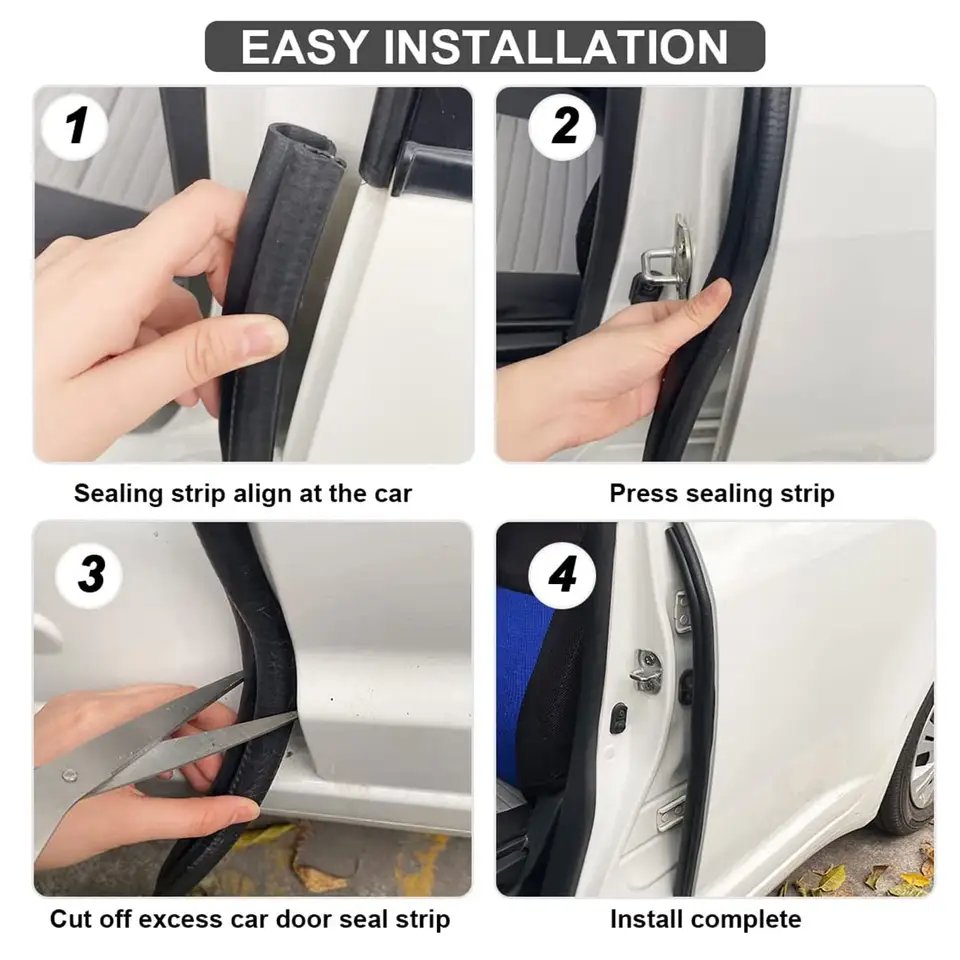 EASY INSTALLATION

1

Sealing strip align at the car

2

Press sealing strip

3

Cut off excess car door seal strip

4

Install complete