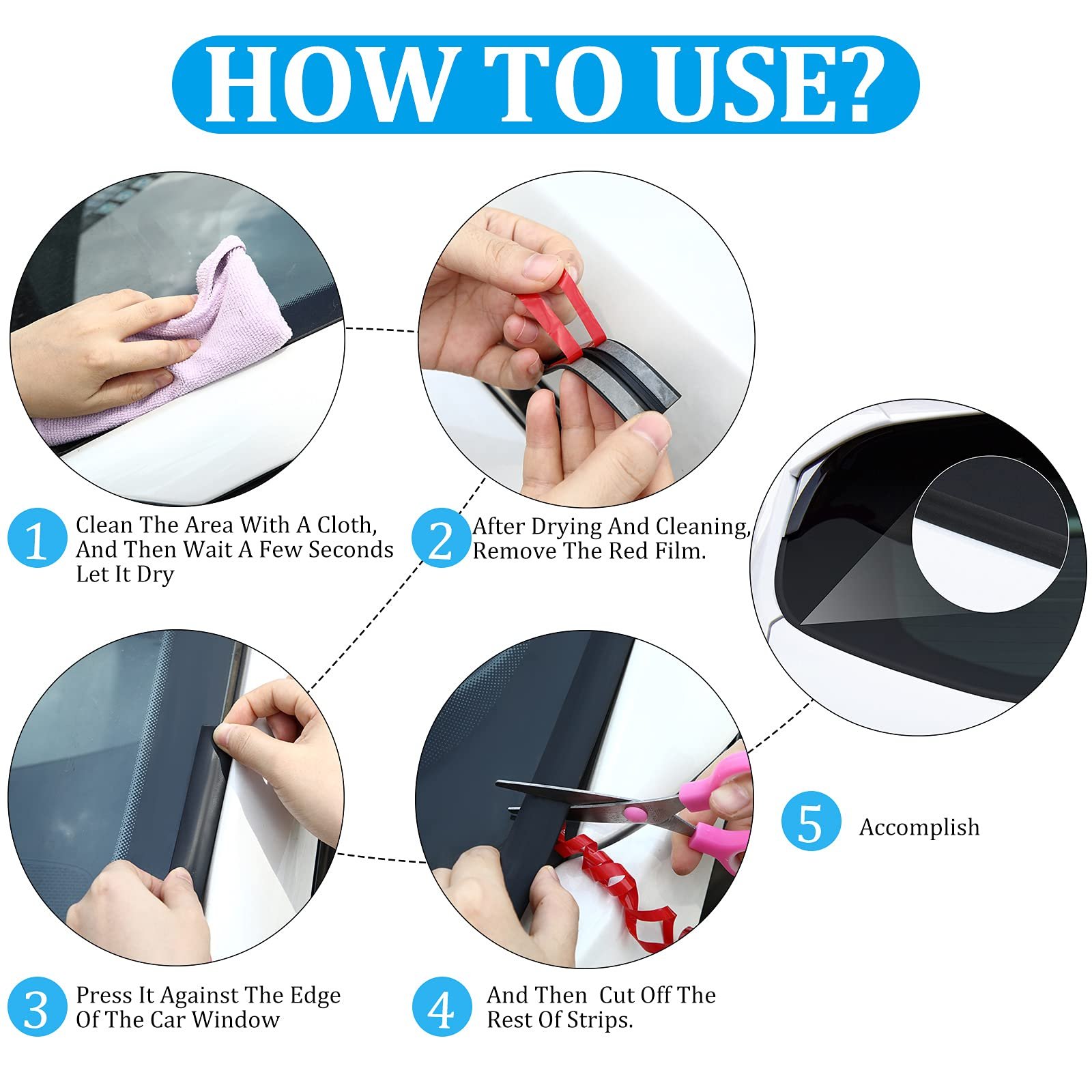 HOW TO USE?

1 Clean The Area With A Cloth, And Then Wait A Few Seconds Let It Dry

2 After Drying And Cleaning, Remove The Red Film.

3 Press It Against The Edge Of The Car Window

4 And Then Cut Off The Rest Of Strips.

5 Accomplish