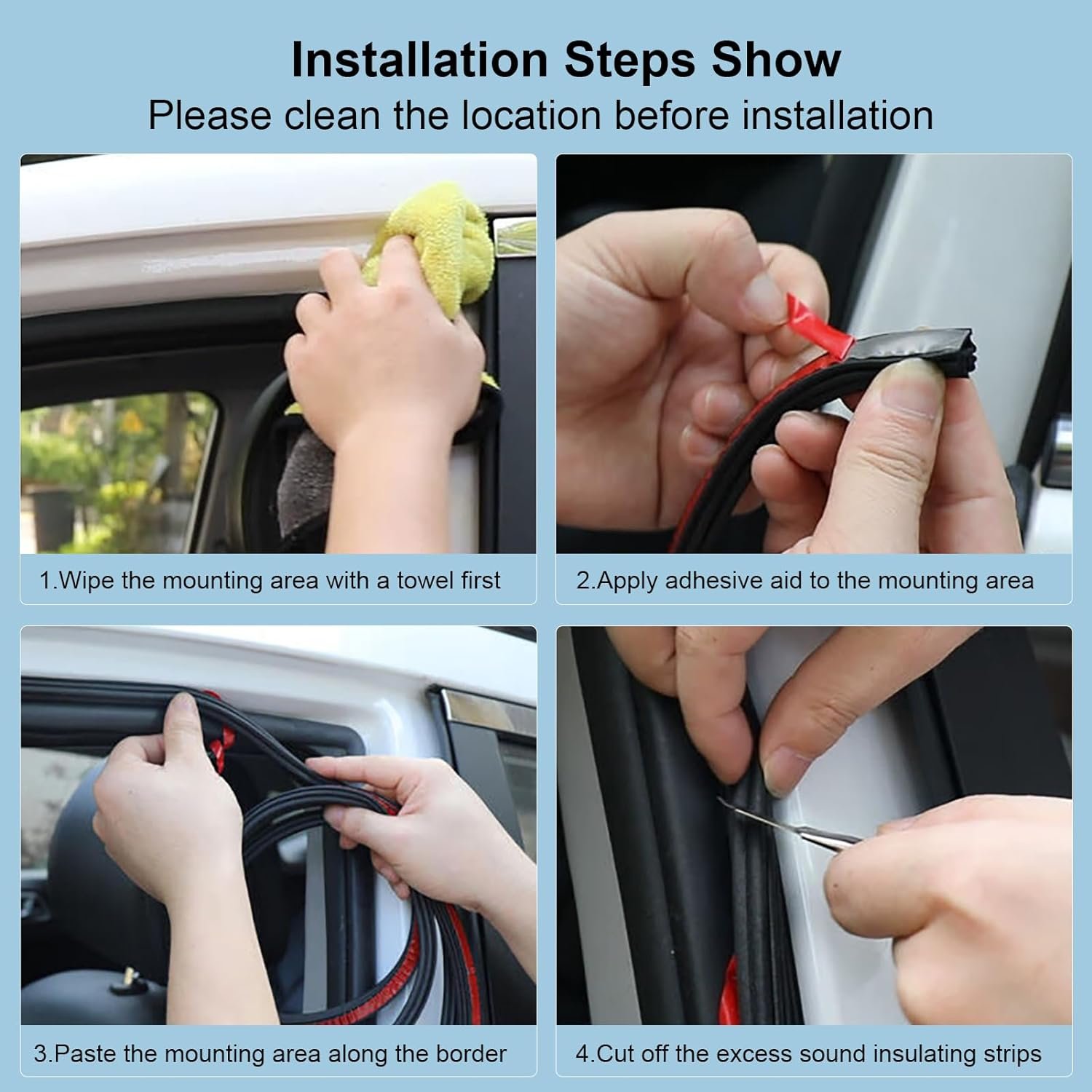 Installation Steps Show
Please clean the location before installation

1.Wipe the mounting area with a towel first

2.Apply adhesive aid to the mounting area

3.Paste the mounting area along the border

4.Cut off the excess sound insulating strips