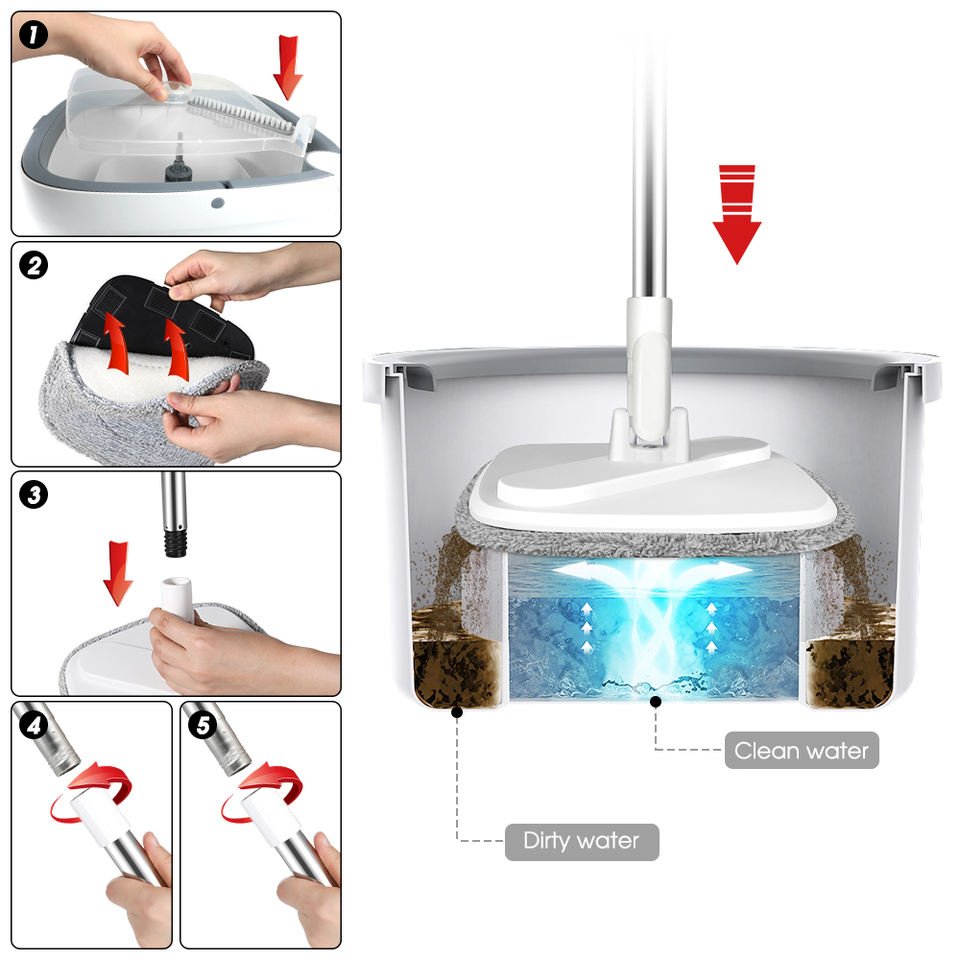 1

2

3

4

5

Clean water

Dirty water