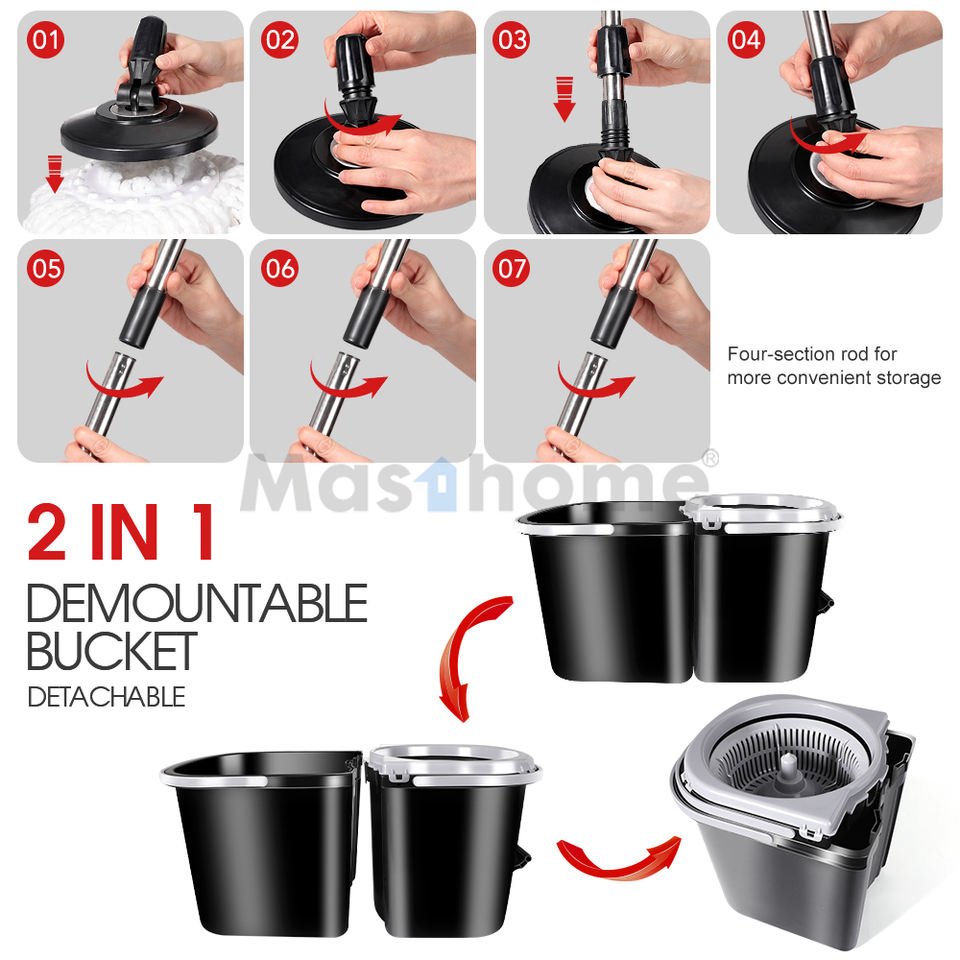 01
02
03
04
05
06
07

Four-section rod for more convenient storage

Masthome®

2 IN 1
DEMOUNTABLE BUCKET
DETACHABLE