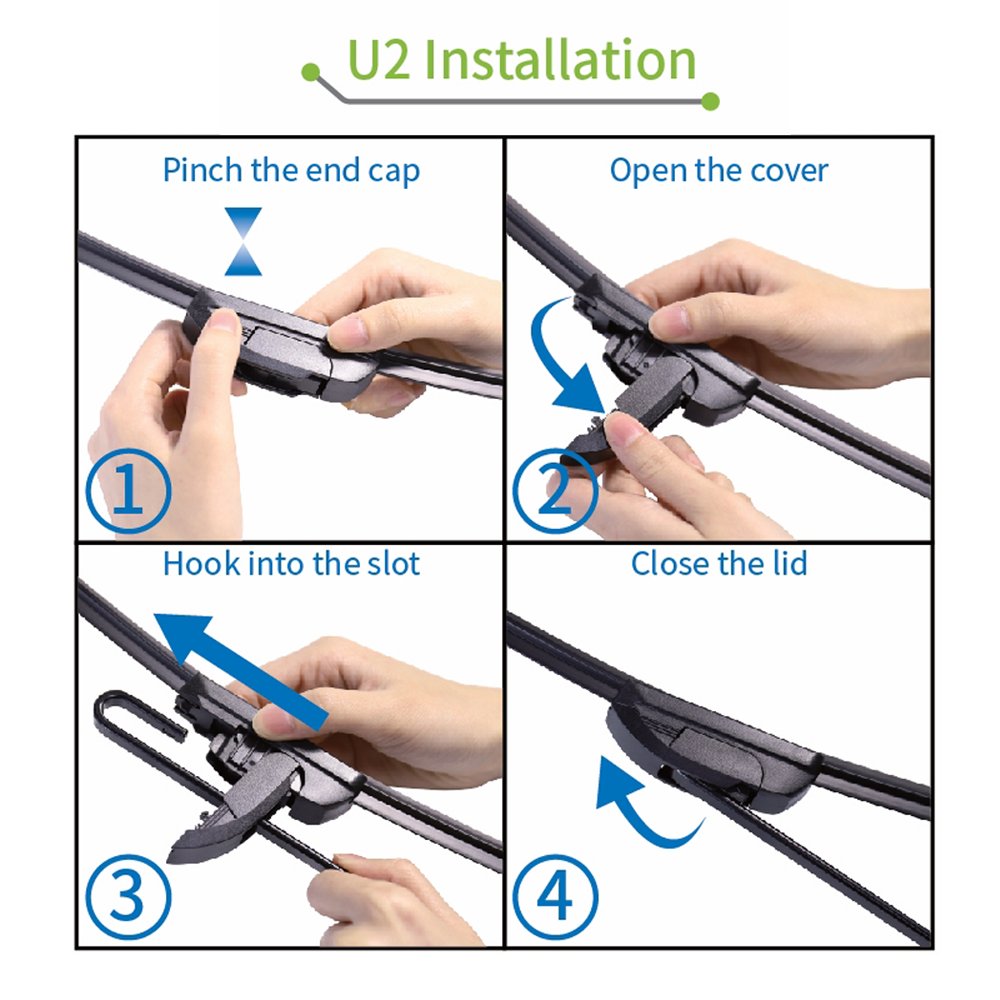 U2 Installation

Pinch the end cap

1

Open the cover

2

Hook into the slot

3

Close the lid

4