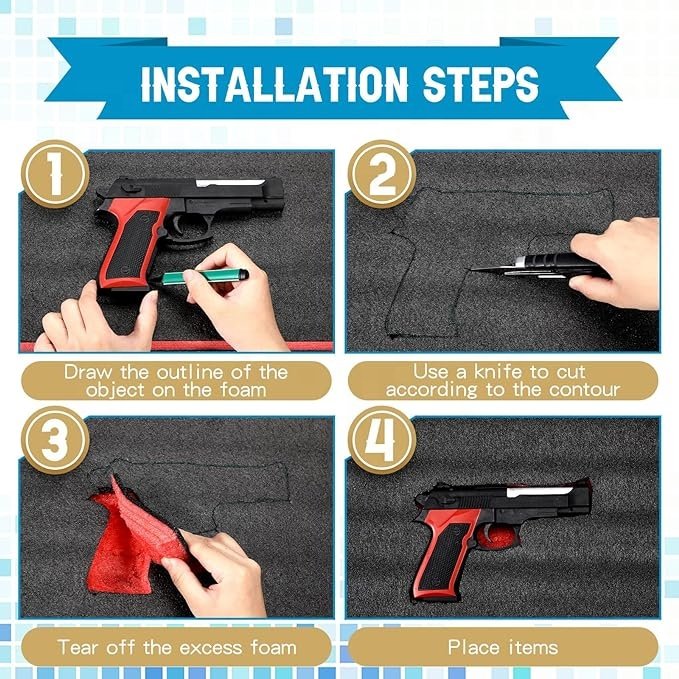 INSTALLATION STEPS

1

Draw the outline of the object on the foam

2

Use a knife to cut according to the contour

3

Tear off the excess foam

4

Place items