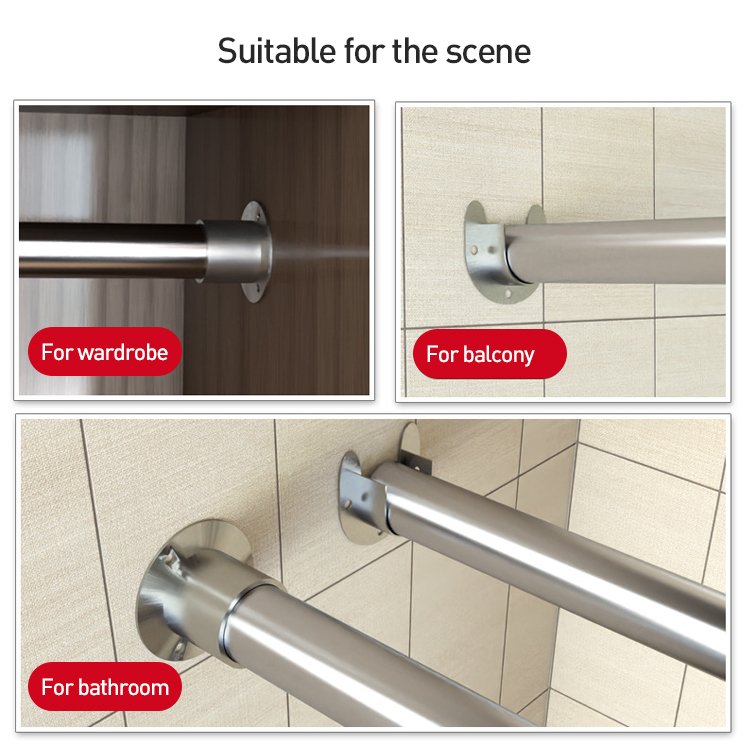 Suitable for the scene

For wardrobe

For balcony

For bathroom