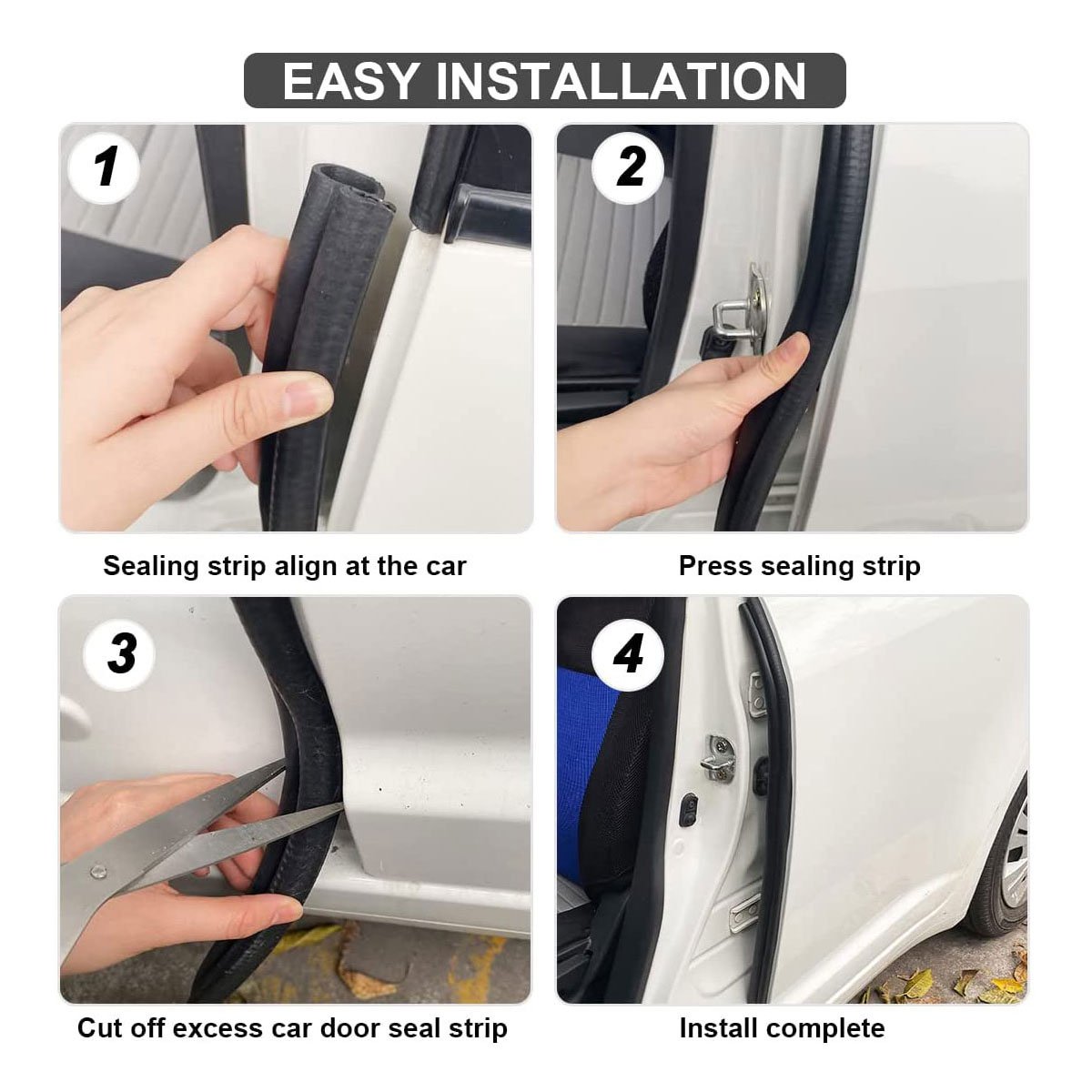 EASY INSTALLATION

1

Sealing strip align at the car

2

Press sealing strip

3

Cut off excess car door seal strip

4

Install complete