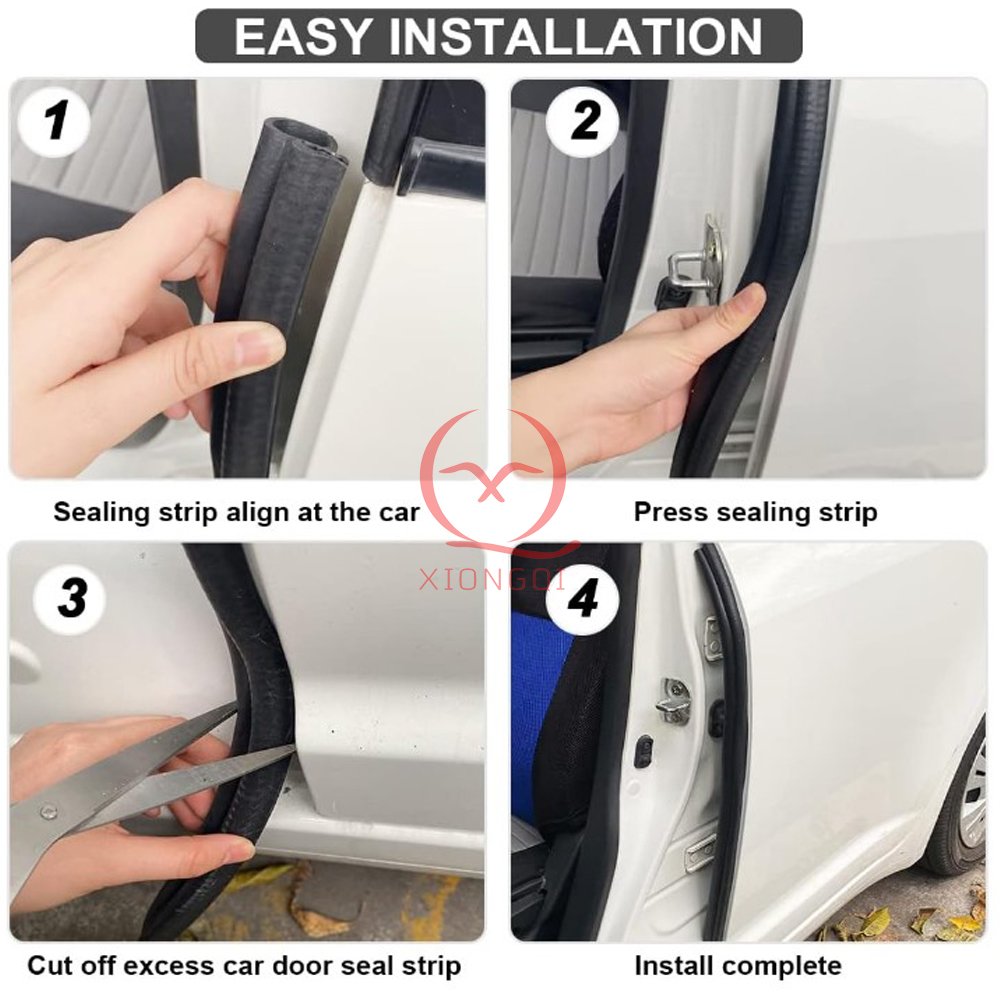 EASY INSTALLATION

1

Sealing strip align at the car

2

Press sealing strip

XIONGQI

3

Cut off excess car door seal strip

4

Install complete