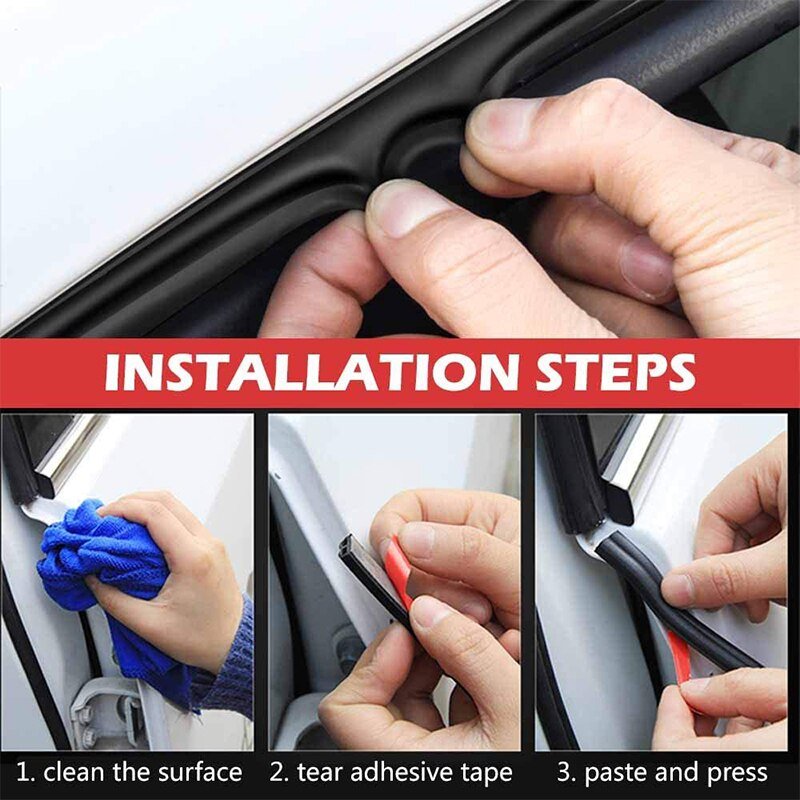 INSTALLATION STEPS

1. clean the surface

2. tear adhesive tape

3. paste and press