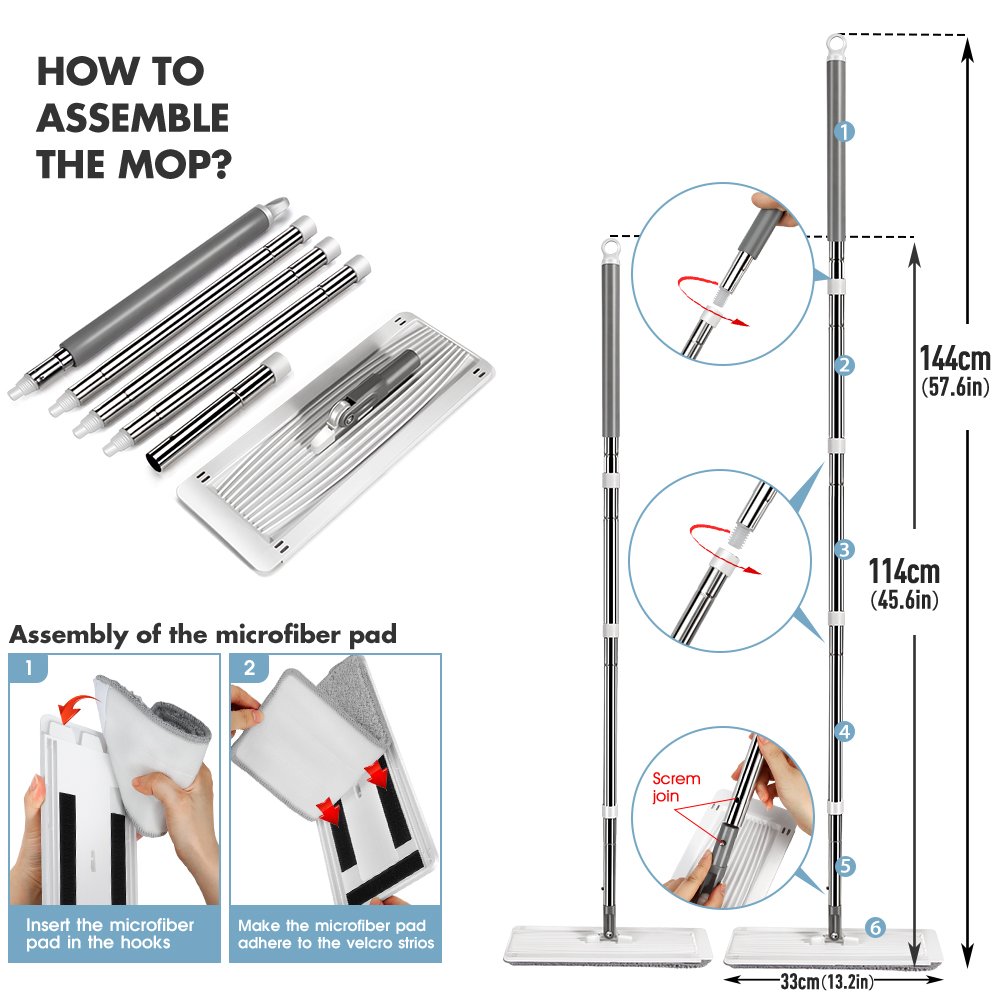 HOW TO ASSEMBLE THE MOP?

Assembly of the microfiber pad

1

Insert the microfiber pad in the hooks

2

Make the microfiber pad adhere to the velcro strios

1

2

3

4

5

6

Screm join

144cm (57.6in)

114cm (45.6in)

33cm(13.2in)