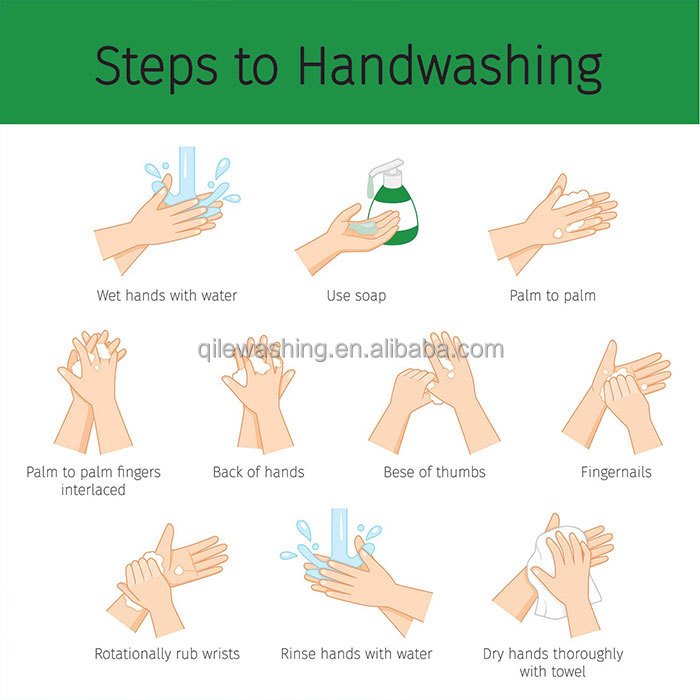 Steps to Handwashing

Wet hands with water

Use soap

Palm to palm

qilewashing.en.alibaba.com

Palm to palm fingers interlaced

Back of hands

Bese of thumbs

Fingernails

Rotationally rub wrists

Rinse hands with water

Dry hands thoroughly with towel