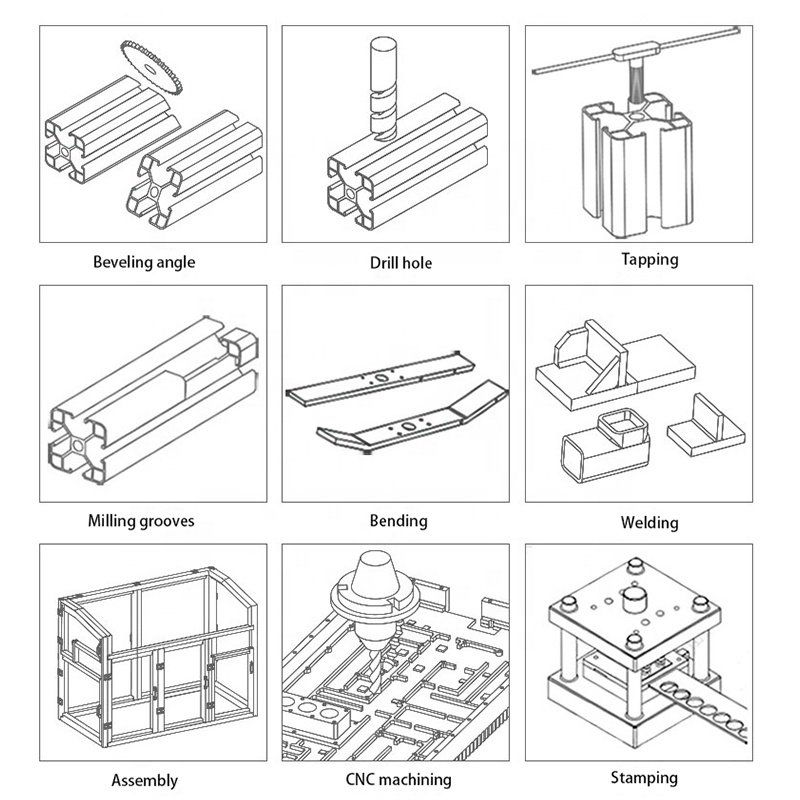 Beveling angle

Drill hole

Tapping

Milling grooves

Bending

Welding

Assembly

CNC machining

Stamping