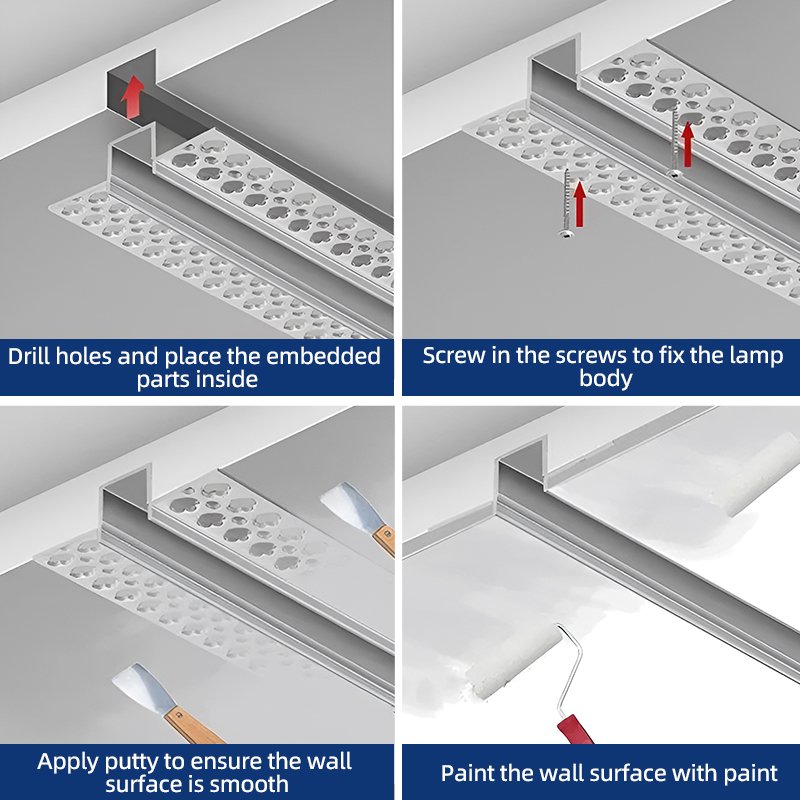 Drill holes and place the embedded parts inside

Screw in the screws to fix the lamp body

Apply putty to ensure the wall surface is smooth

Paint the wall surface with paint