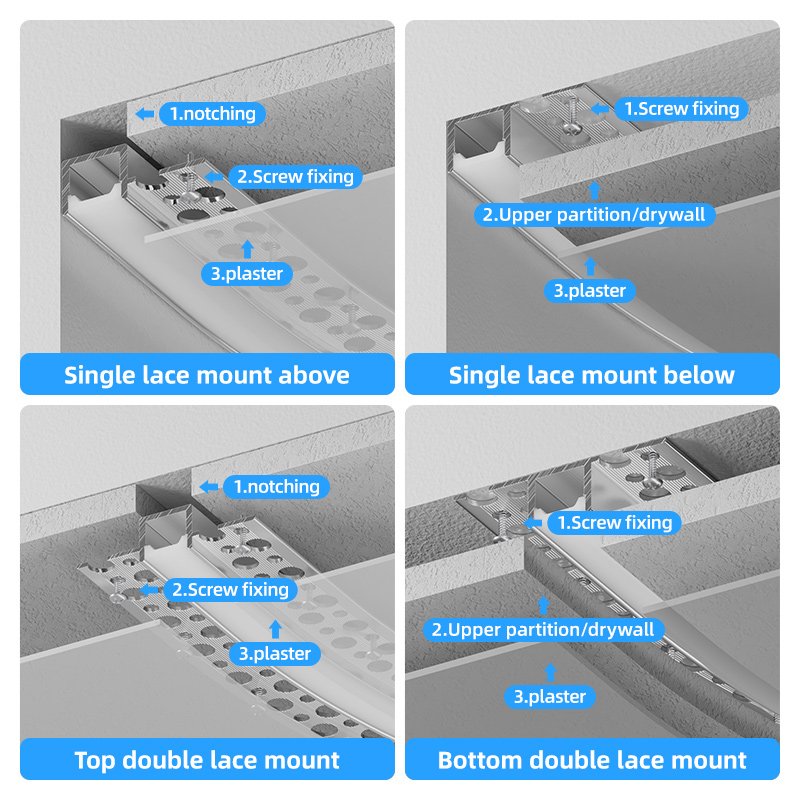 1.notching

2.Screw fixing

3.plaster

Single lace mount above

1.Screw fixing

2.Upper partition/drywall

3.plaster

Single lace mount below

1.notching

2.Screw fixing

3.plaster

Top double lace mount

1.Screw fixing

2.Upper partition/drywall

3.plaster

Bottom double lace mount