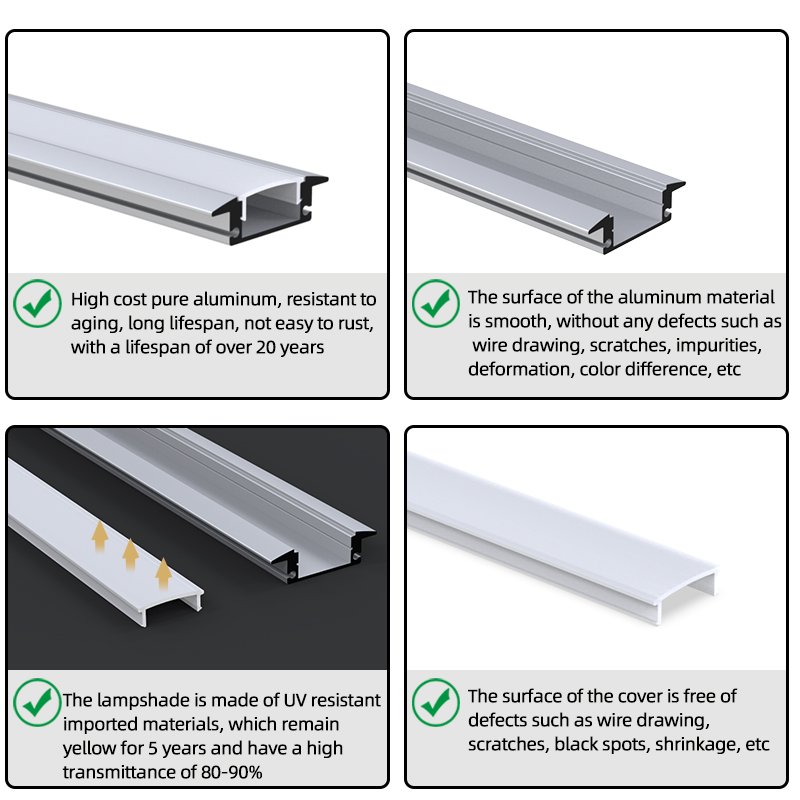 High cost pure aluminum, resistant to aging, long lifespan, not easy to rust, with a lifespan of over 20 years

The surface of the aluminum material is smooth, without any defects such as wire drawing, scratches, impurities, deformation, color difference, etc

The lampshade is made of UV resistant imported materials, which remain yellow for 5 years and have a high transmittance of 80-90%

The surface of the cover is free of defects such as wire drawing, scratches, black spots, shrinkage, etc