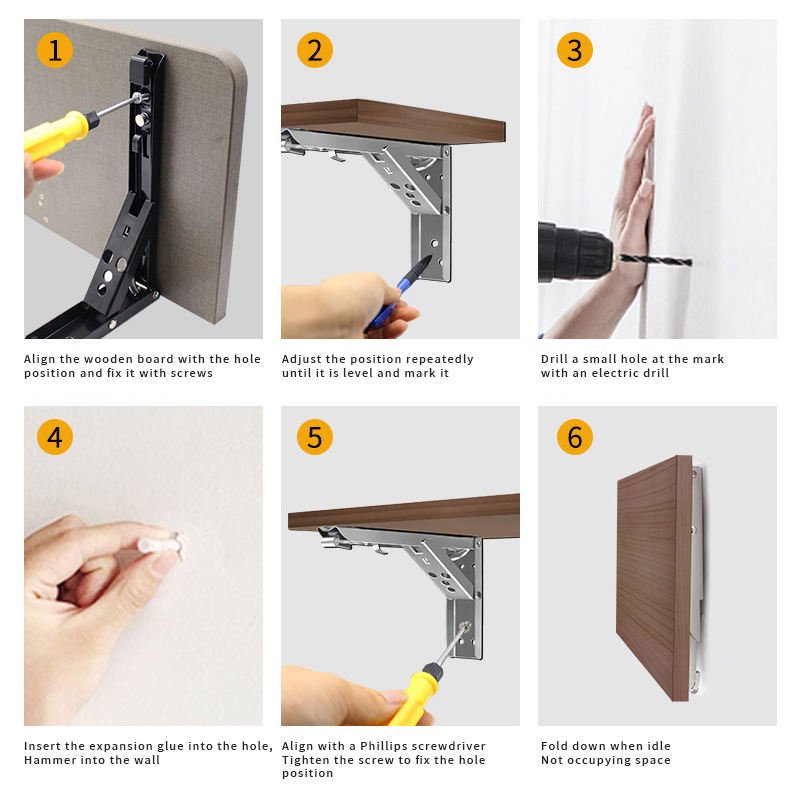 1

Align the wooden board with the hole position and fix it with screws

2

Adjust the position repeatedly until it is level and mark it

3

Drill a small hole at the mark with an electric drill

4

Insert the expansion glue into the hole, Hammer into the wall

5

Align with a Phillips screwdriver Tighten the screw to fix the hole position

6

Fold down when idle Not occupying space