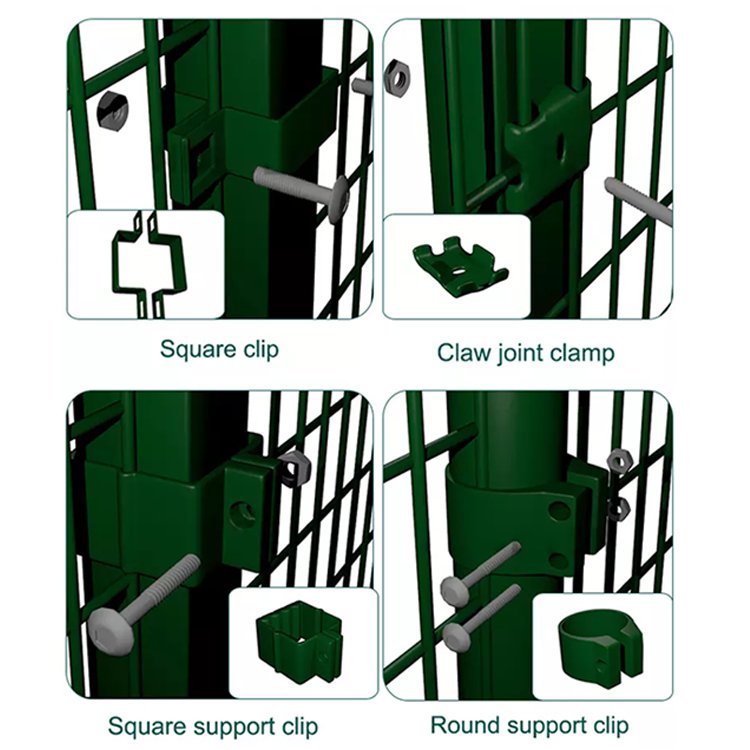 Square clip

Claw joint clamp

Square support clip

Round support clip