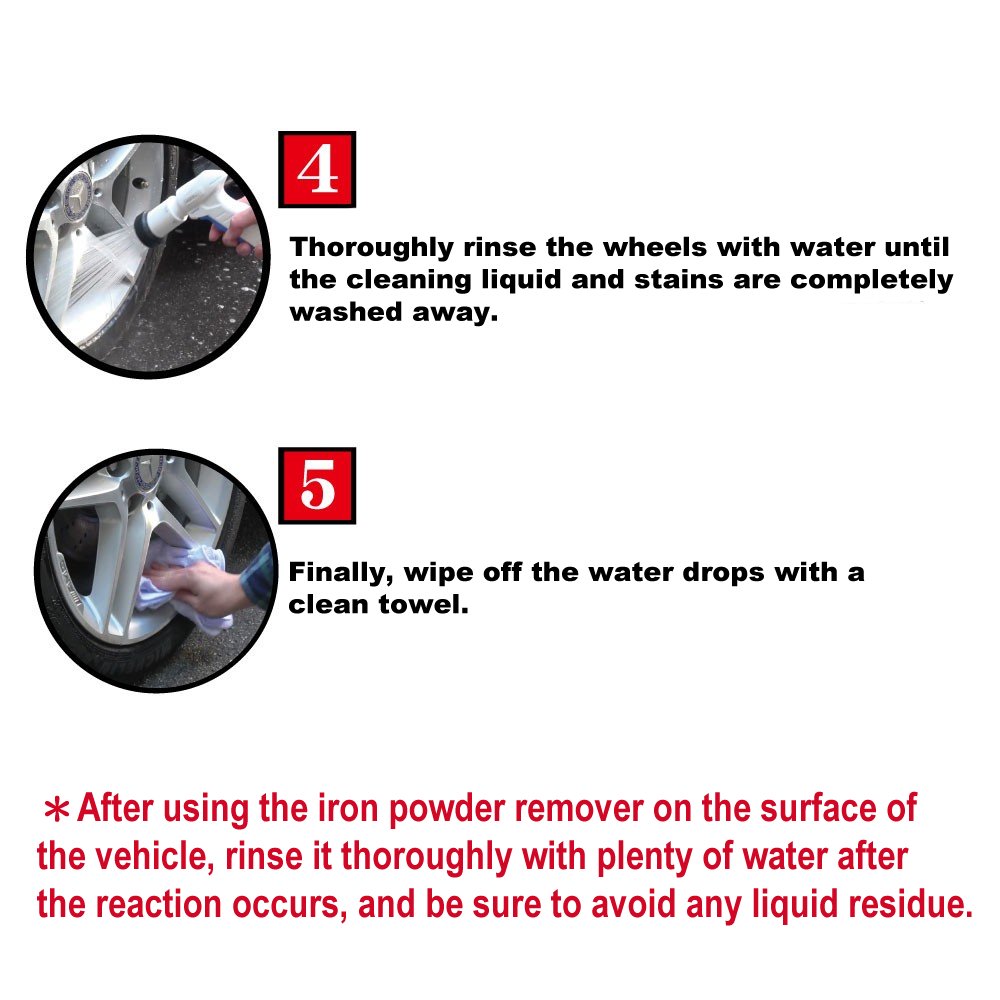 4

Thoroughly rinse the wheels with water until the cleaning liquid and stains are completely washed away.

5

Finally, wipe off the water drops with a clean towel.

＊After using the iron powder remover on the surface of the vehicle, rinse it thoroughly with plenty of water after the reaction occurs, and be sure to avoid any liquid residue.