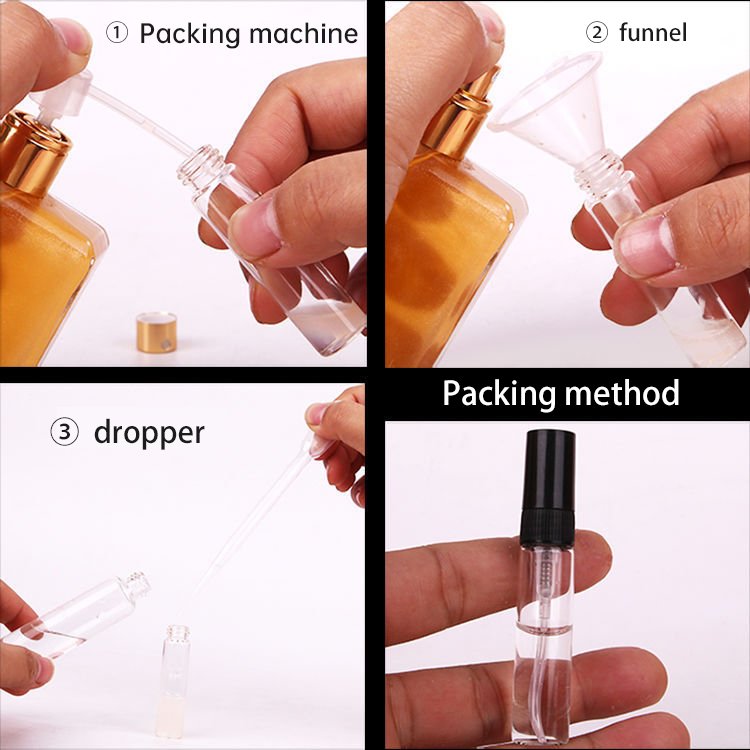 ① Packing machine

② funnel

③ dropper

Packing method