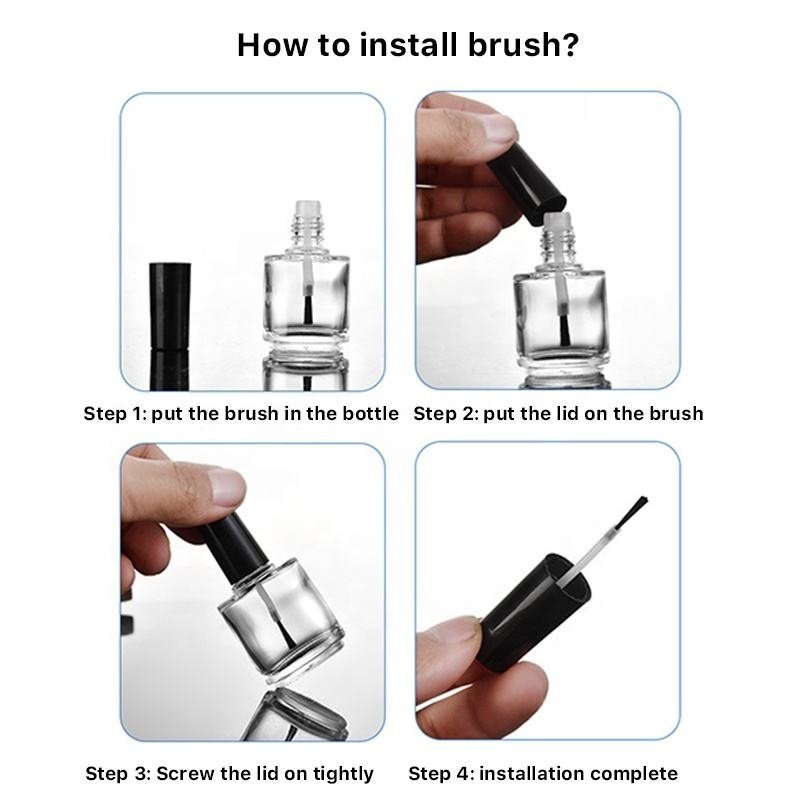 How to install brush?

Step 1: put the brush in the bottle

Step 2: put the lid on the brush

Step 3: Screw the lid on tightly

Step 4: installation complete