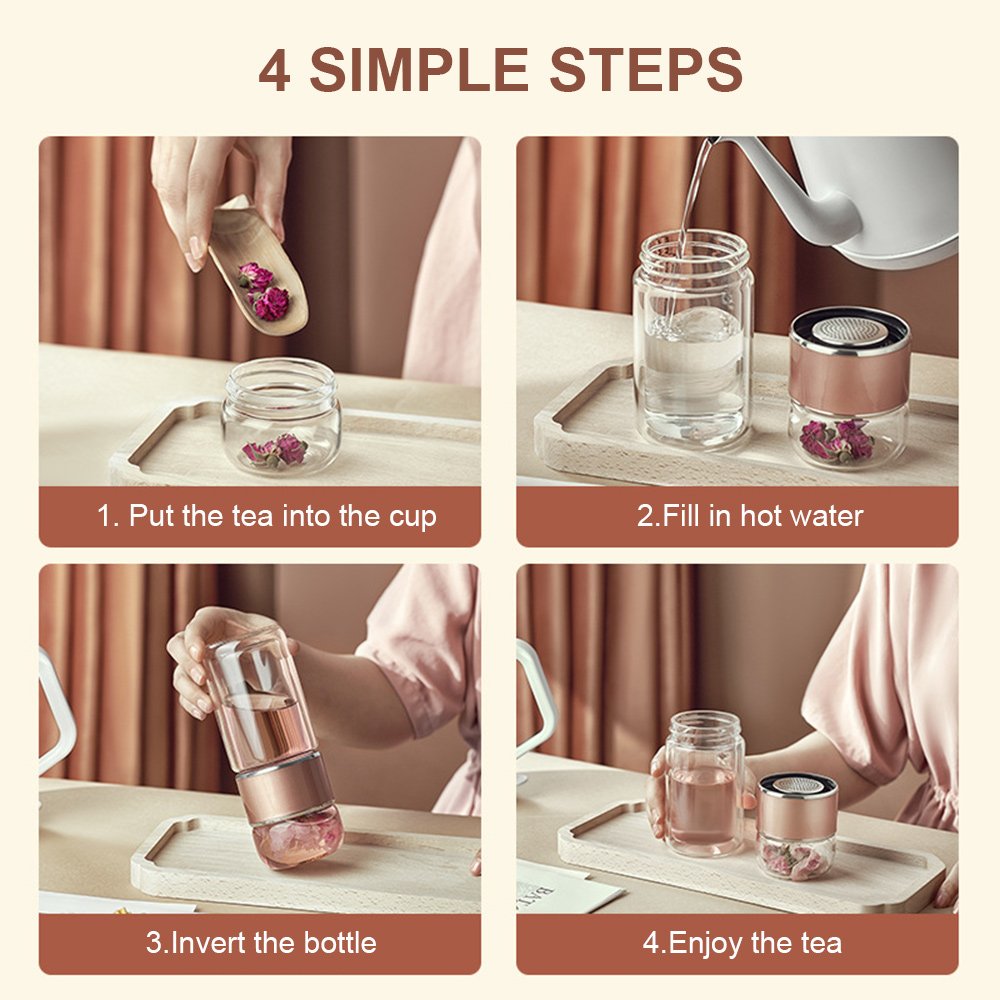 4 SIMPLE STEPS

1. Put the tea into the cup

2.Fill in hot water

3.Invert the bottle

4.Enjoy the tea