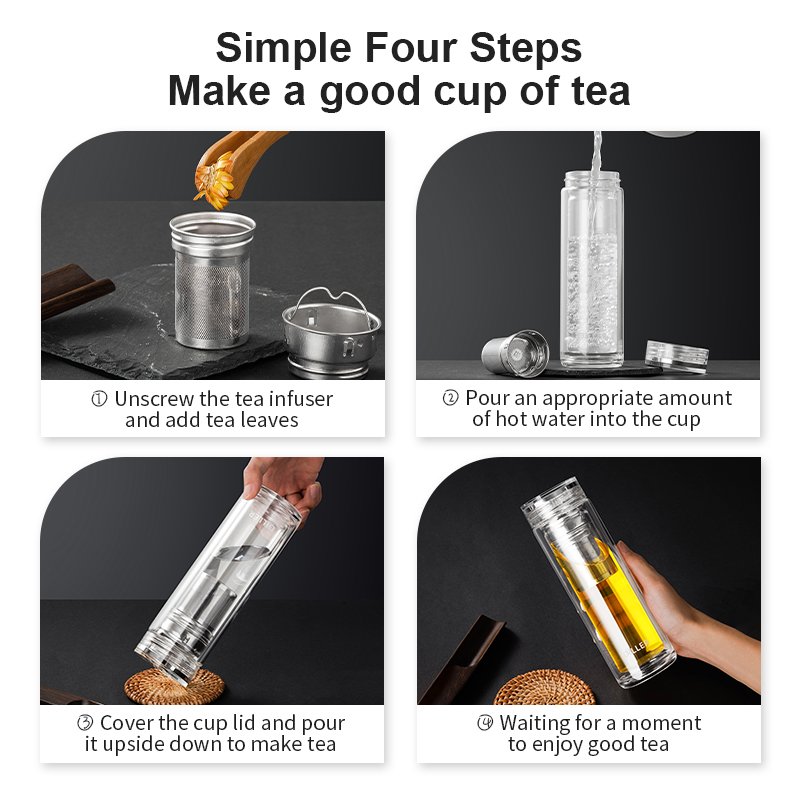 Simple Four Steps
Make a good cup of tea

① Unscrew the tea infuser and add tea leaves

② Pour an appropriate amount of hot water into the cup

③ Cover the cup lid and pour it upside down to make tea

④ Waiting for a moment to enjoy good tea