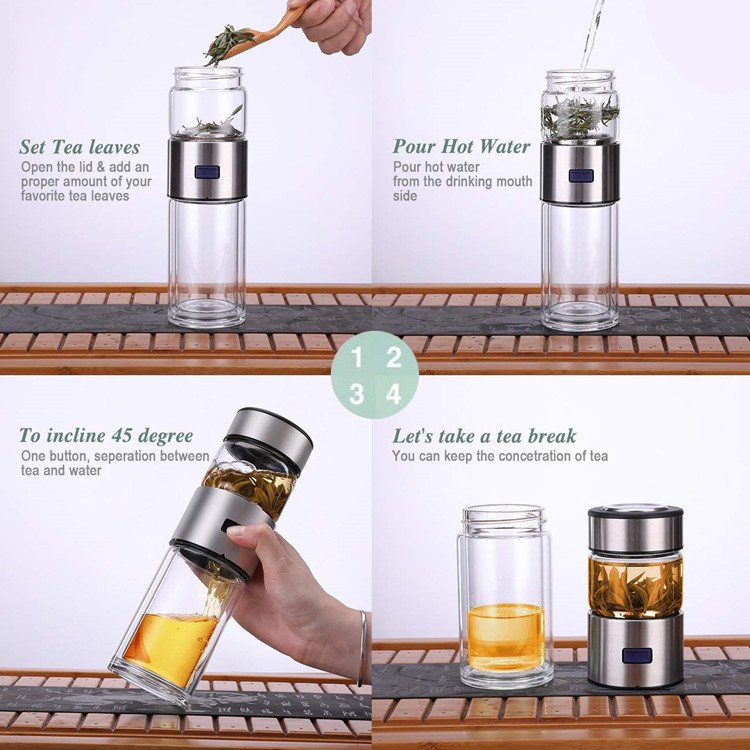 Set Tea leaves
Open the lid & add an proper amount of your favorite tea leaves

Pour Hot Water
Pour hot water from the drinking mouth side

1 2
3 4

To incline 45 degree
One button, seperation between tea and water

Let's take a tea break
You can keep the concetration of tea