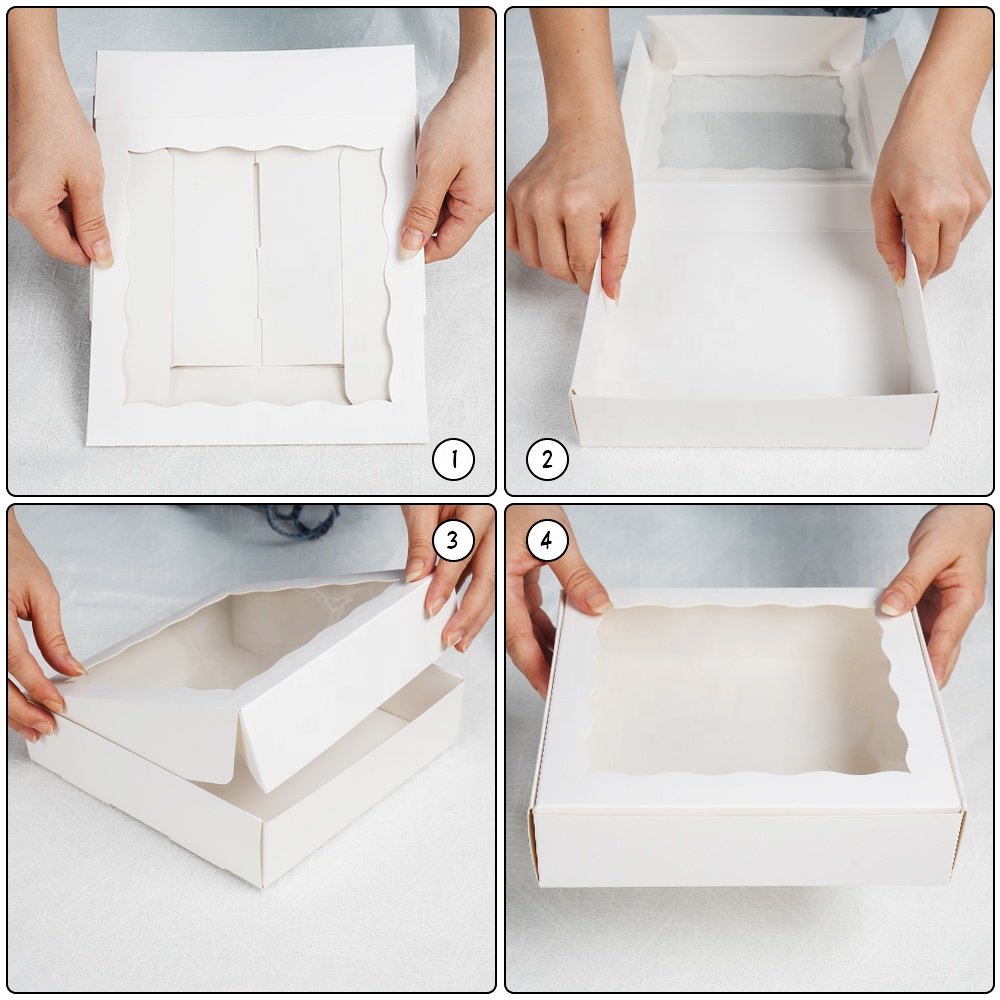 1

2

3

4