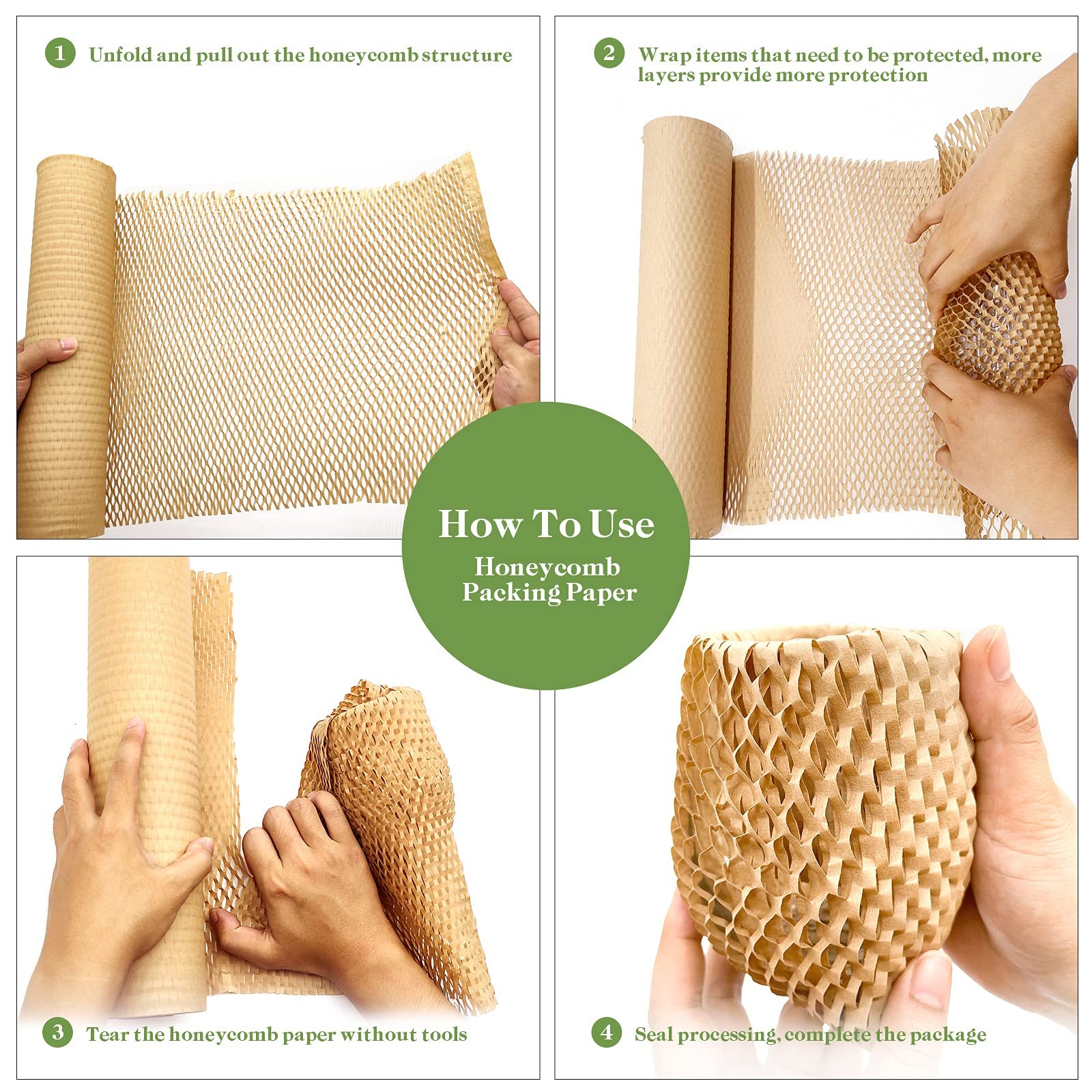 1 Unfold and pull out the honeycomb structure

2 Wrap items that need to be protected, more layers provide more protection

How To Use
Honeycomb Packing Paper

3 Tear the honeycomb paper without tools

4 Seal processing, complete the package