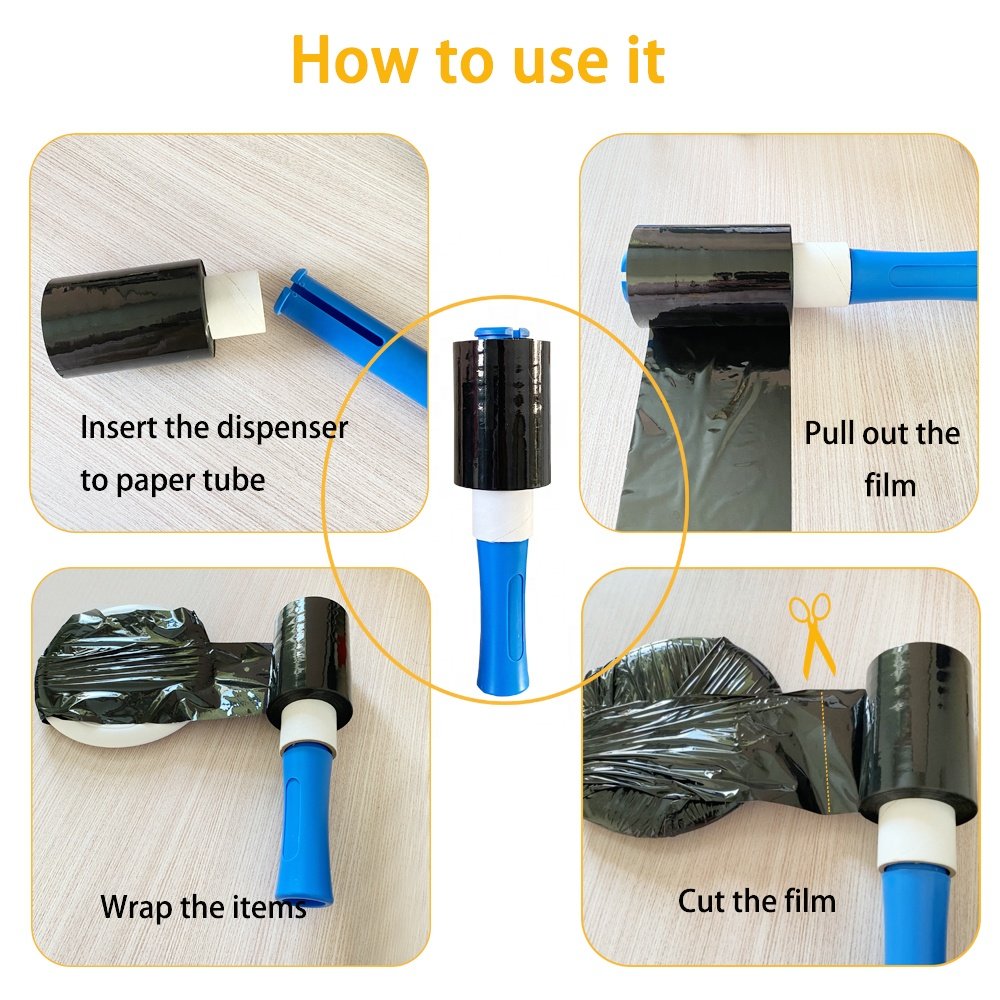 How to use it

Insert the dispenser to paper tube

Pull out the film

Wrap the items

Cut the film