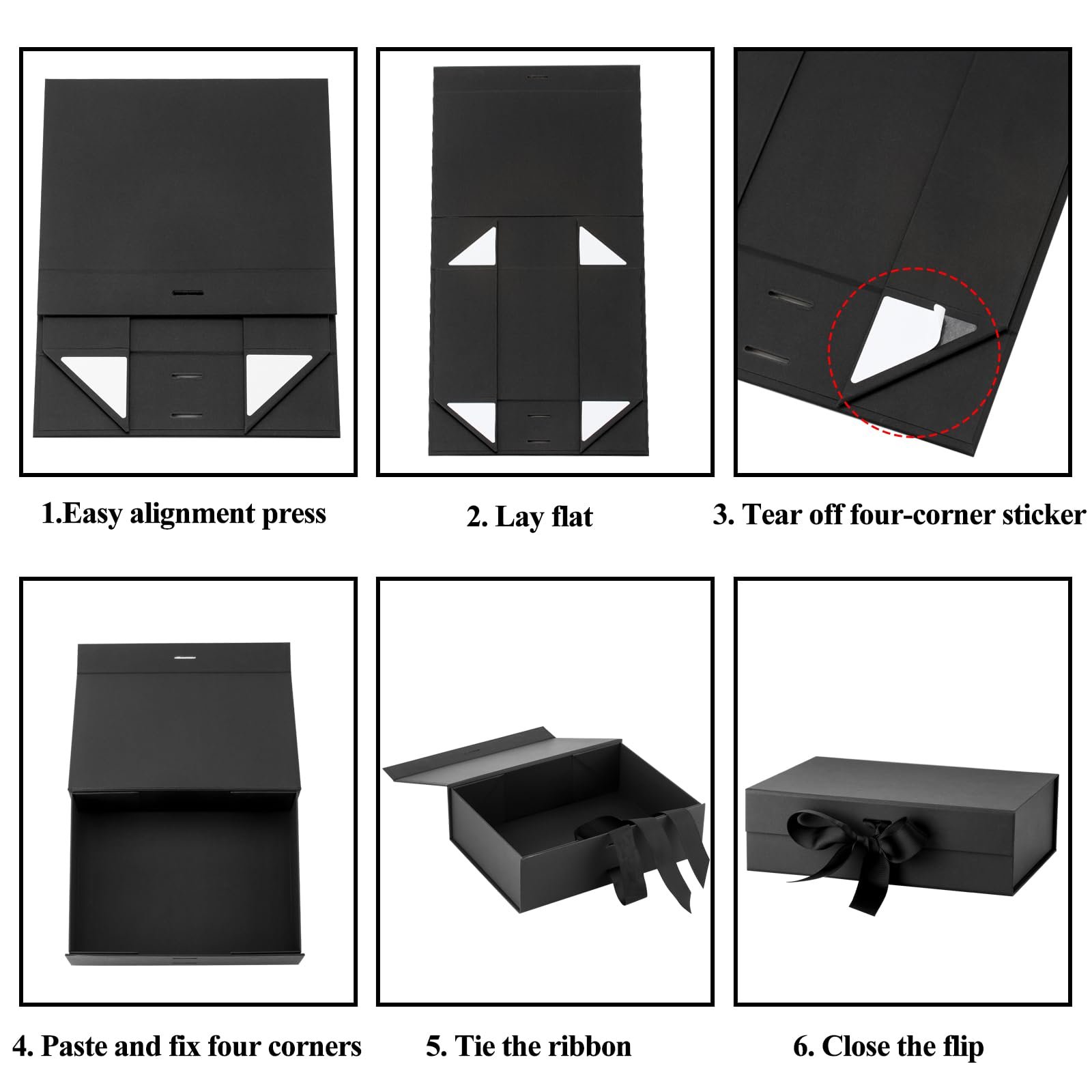 1.Easy alignment press

2. Lay flat

3. Tear off four-corner sticker

4. Paste and fix four corners

5. Tie the ribbon

6. Close the flip