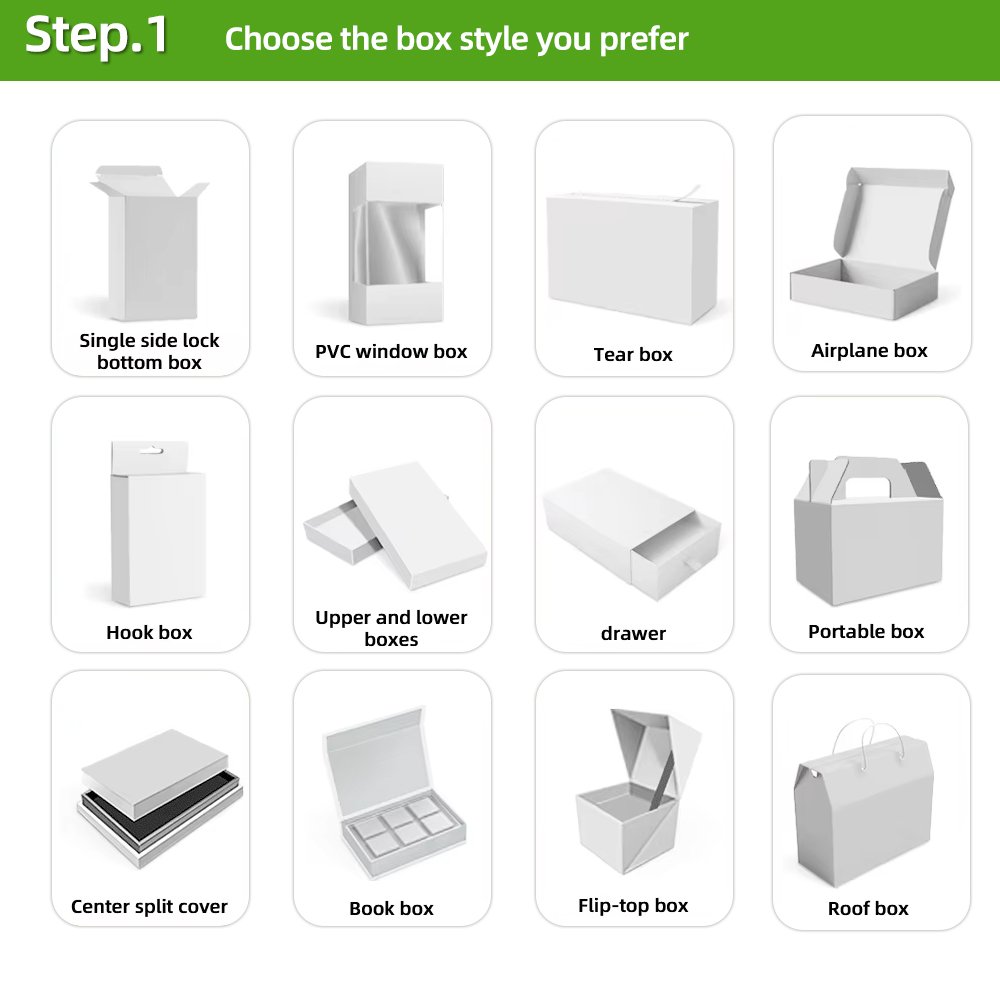 Step.1 Choose the box style you prefer

Single side lock bottom box

PVC window box

Tear box

Airplane box

Hook box

Upper and lower boxes

drawer

Portable box

Center split cover

Book box

Flip-top box

Roof box