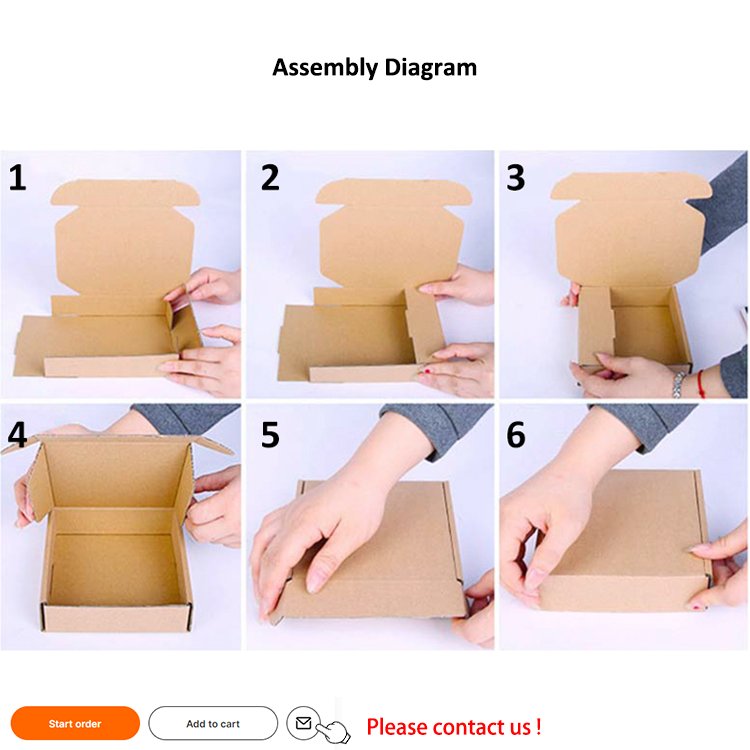 Assembly Diagram

1

2

3

4

5

6

Start order

Add to cart

Please contact us !