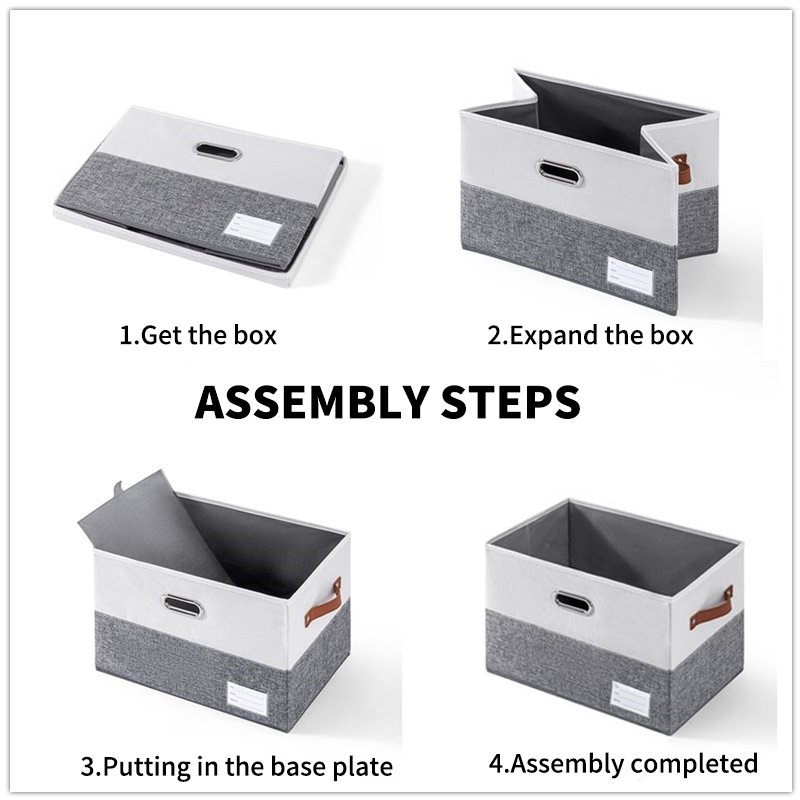 1.Get the box

2.Expand the box

ASSEMBLY STEPS

3.Putting in the base plate

4.Assembly completed