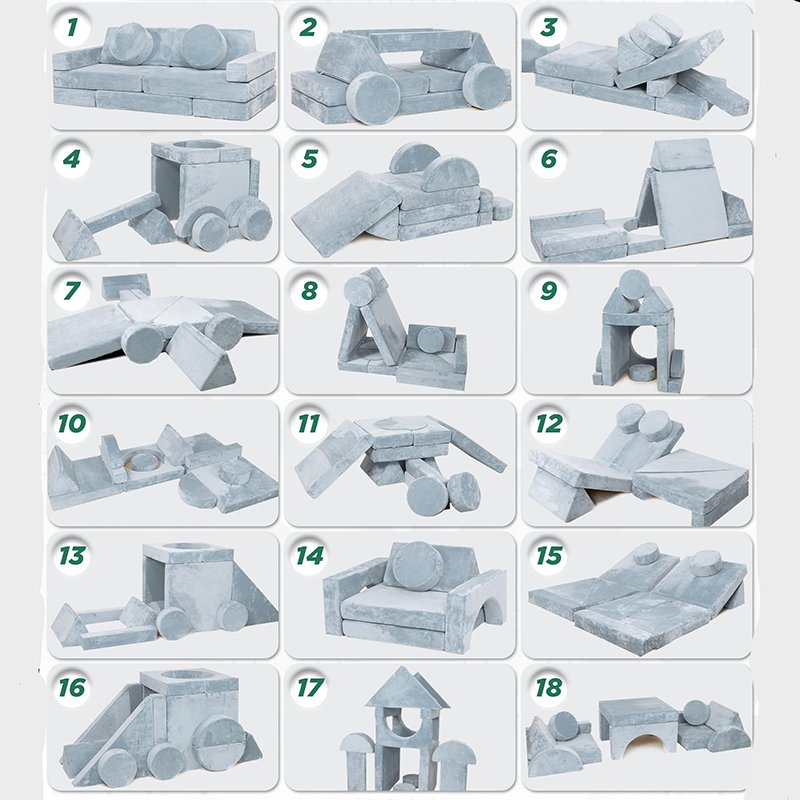 1

2

3

4

5

6

7

8

9

10

11

12

13

14

15

16

17

18